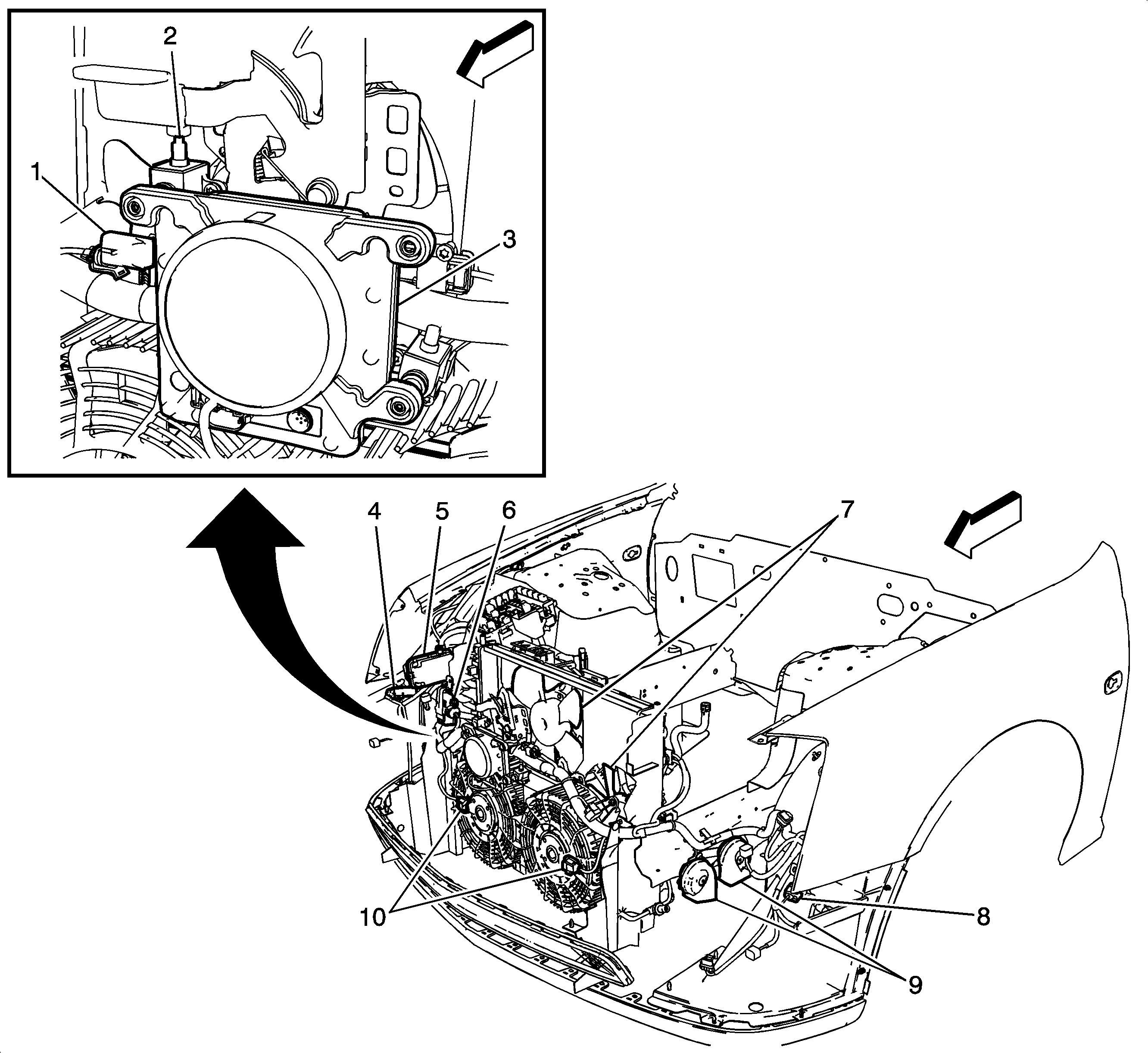 2
1
3
4
5
6
7
10
8
9