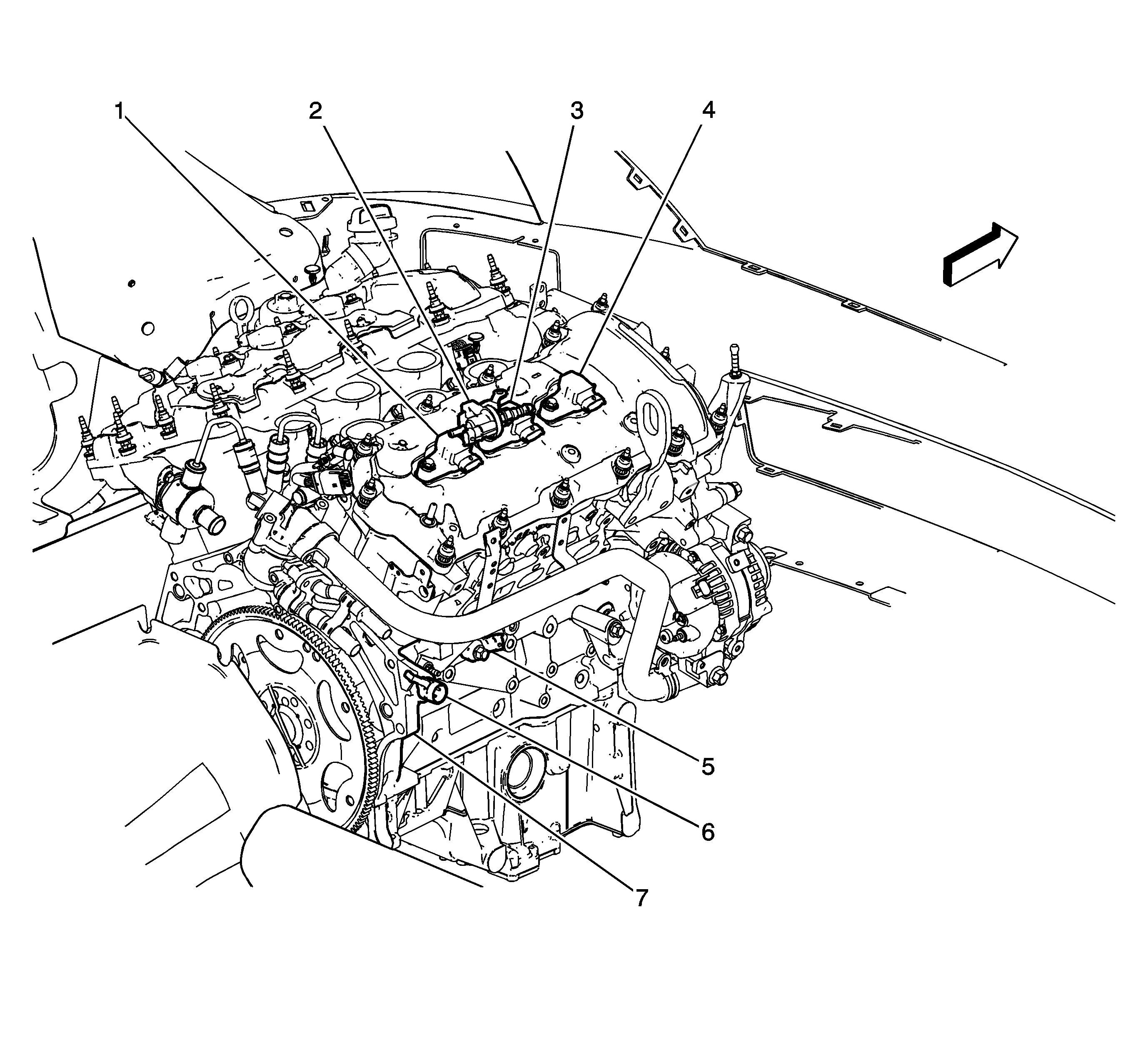 1
2
3
4
5
6
7