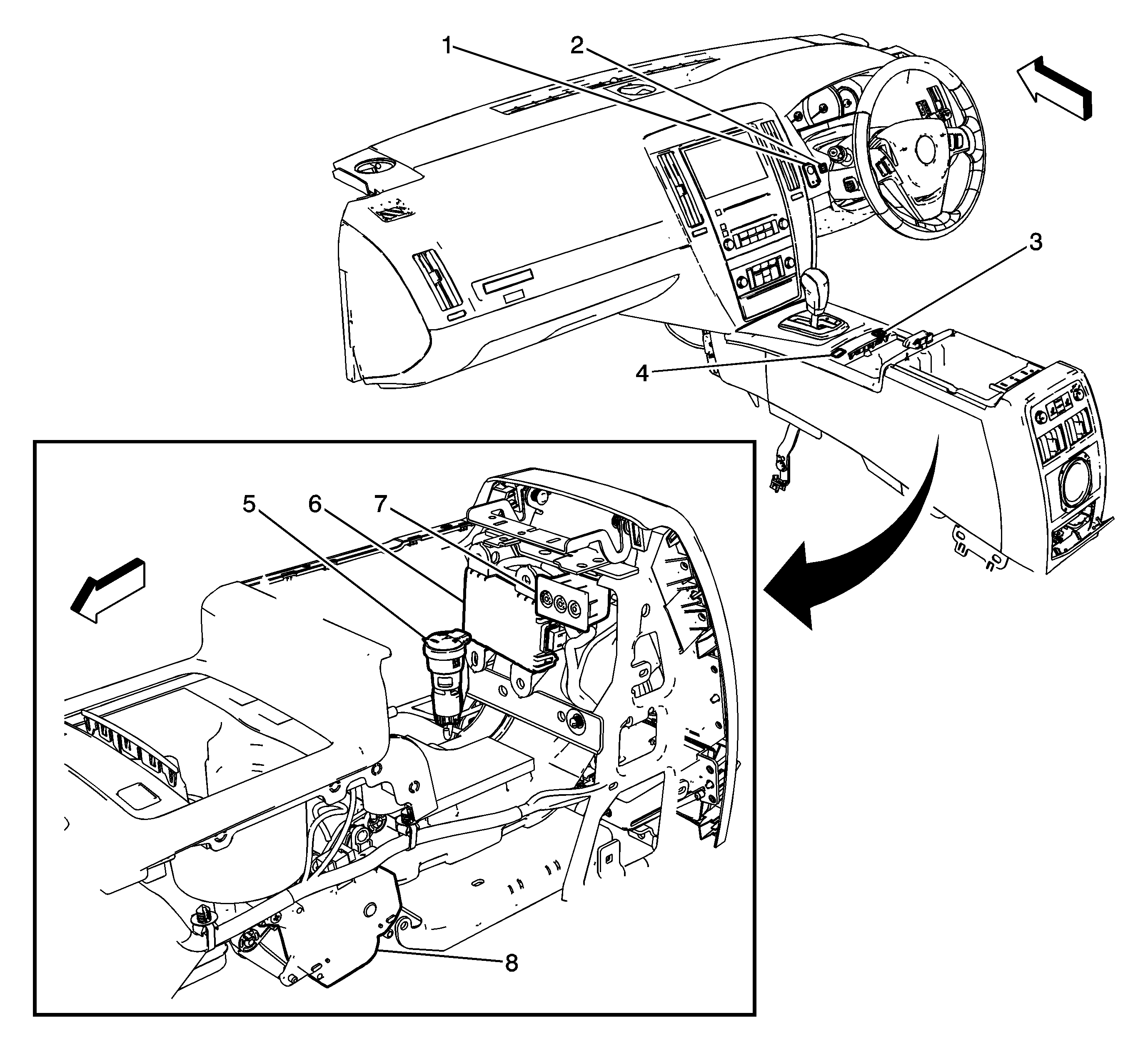 1
2
3
4
5
6
7
8