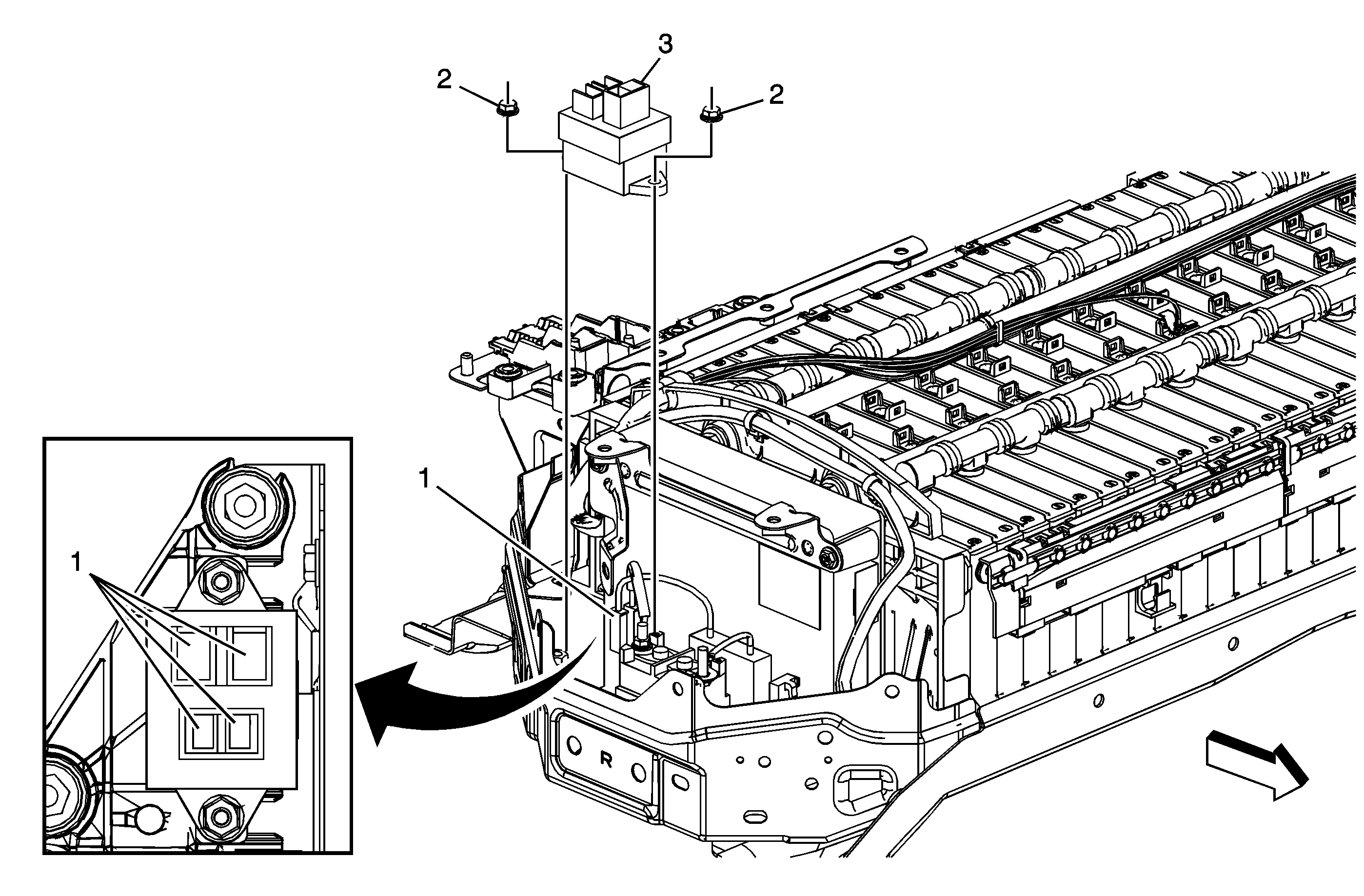 3
2
2
1
1
R