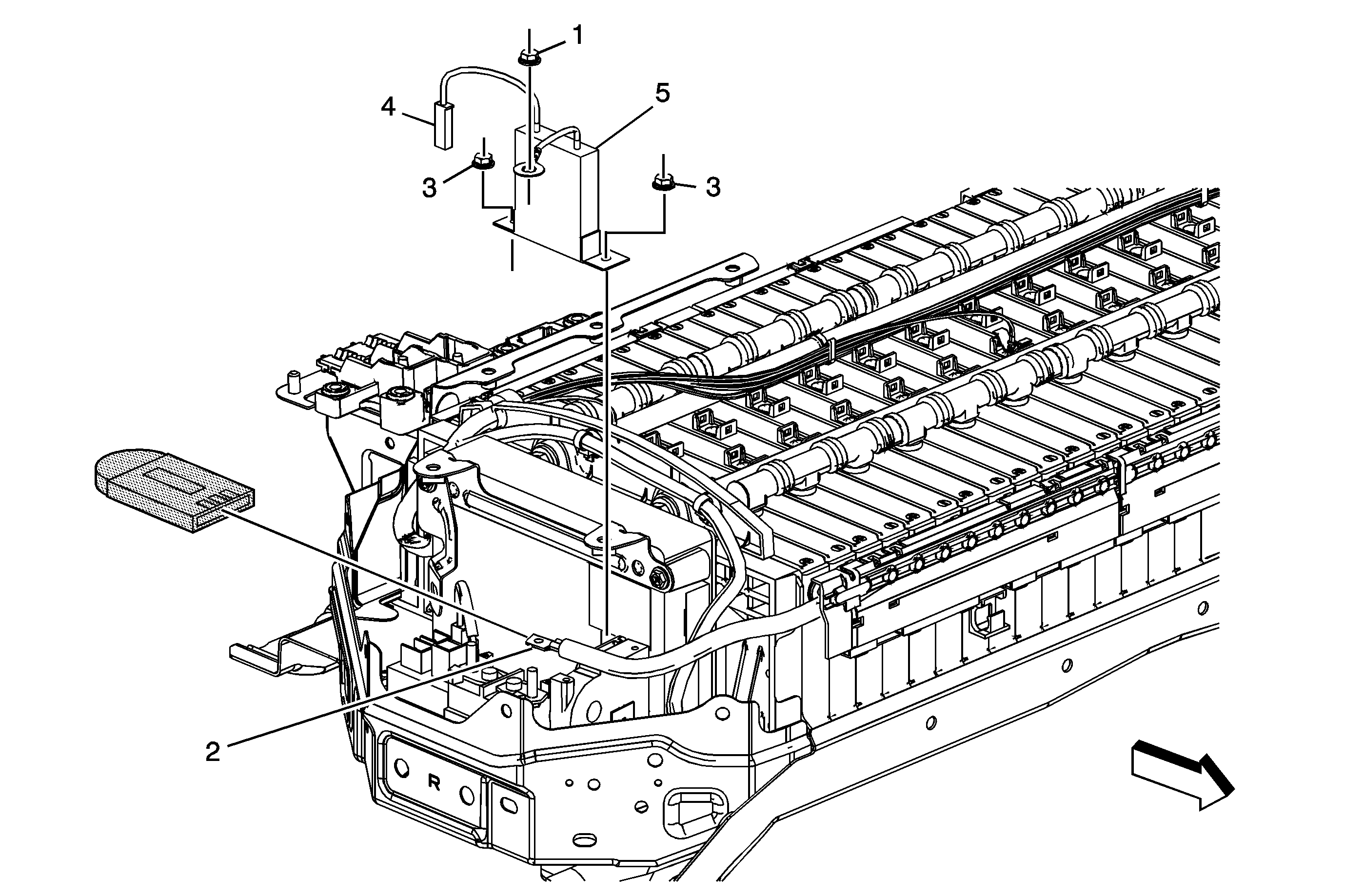 1
4
5
3
3
2
R