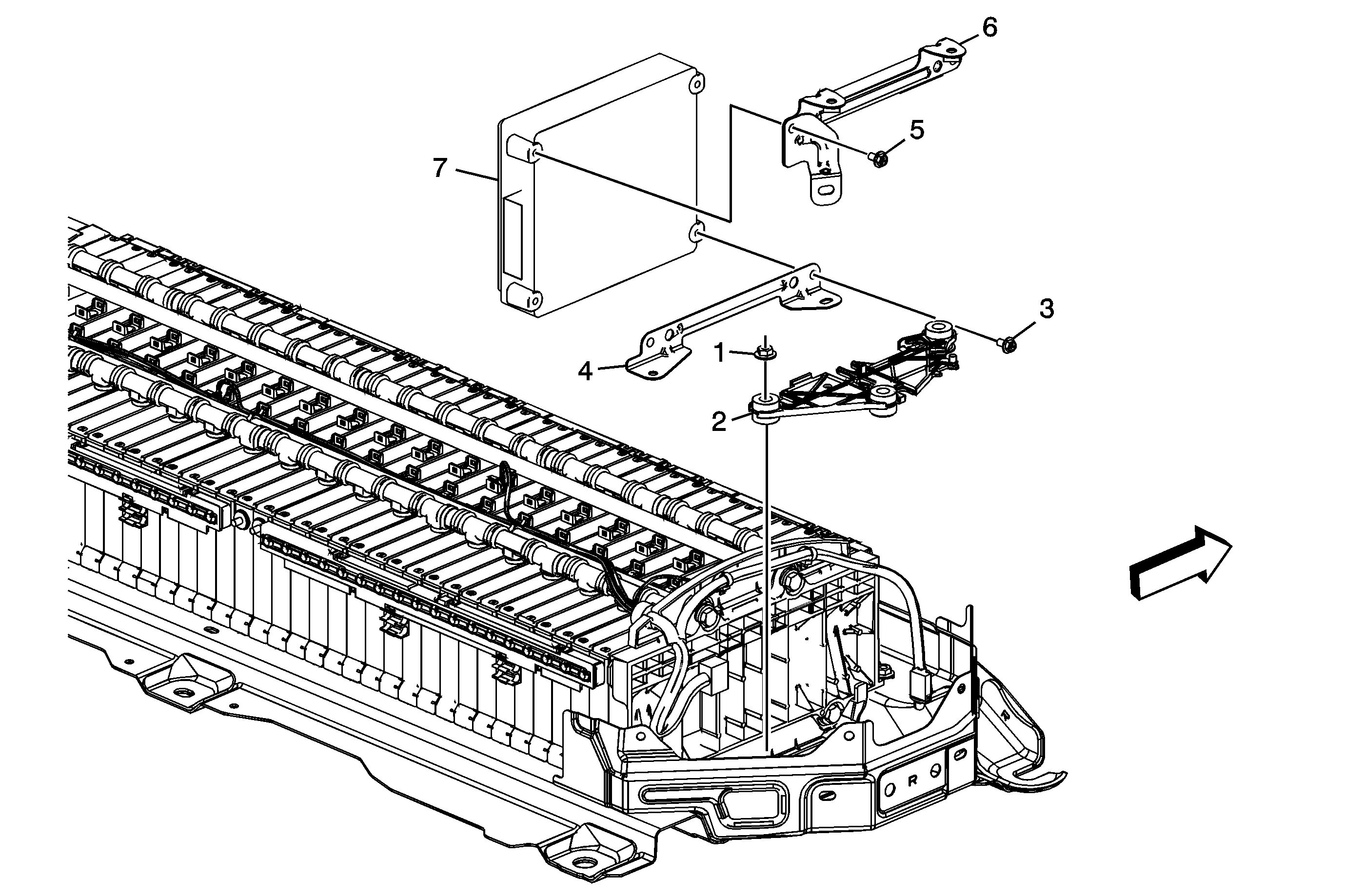 6
5
7
3
1
4
2
R
R