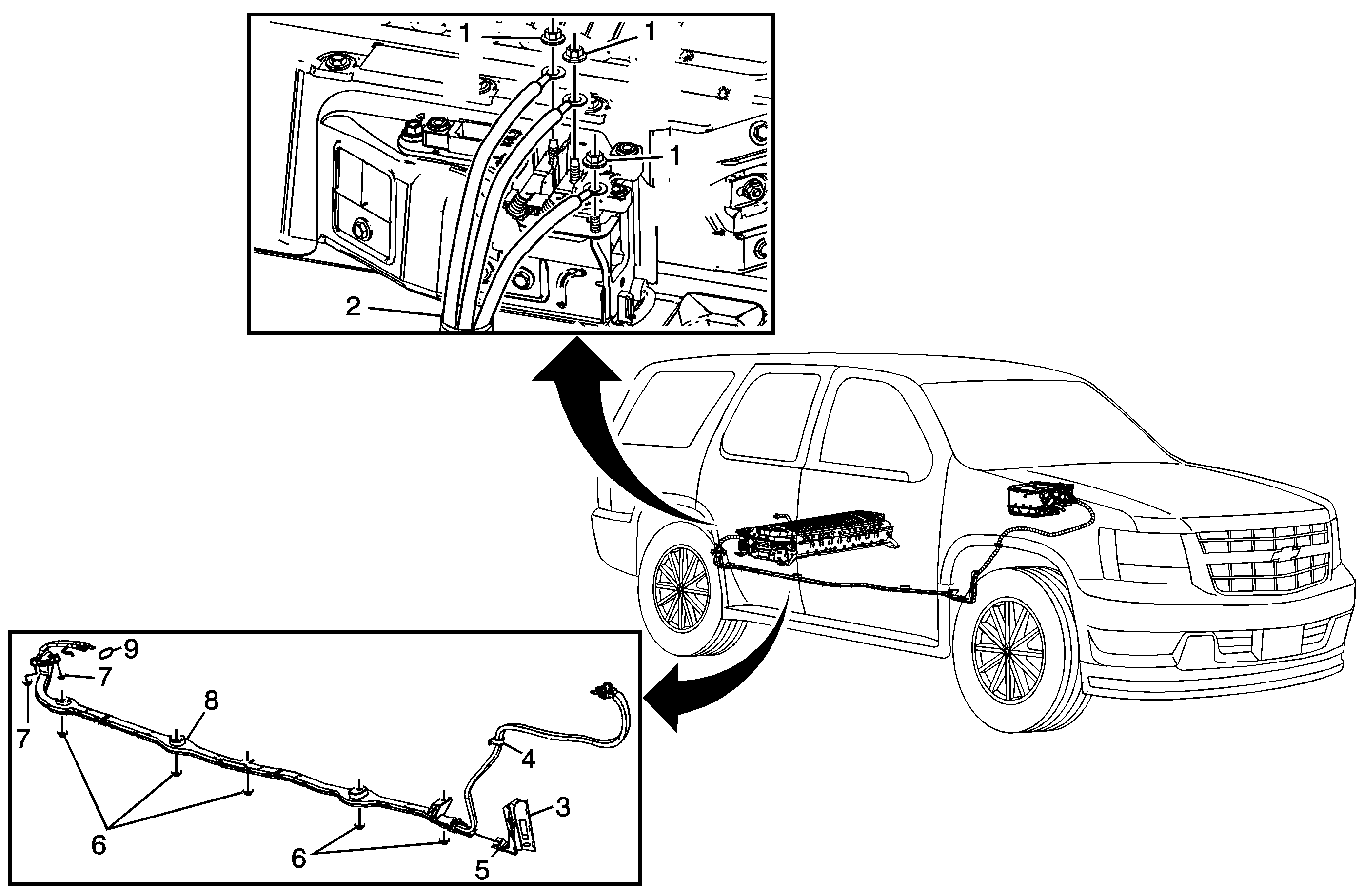 1
1
1
2
9
7
7
8
4
3
6
6
5