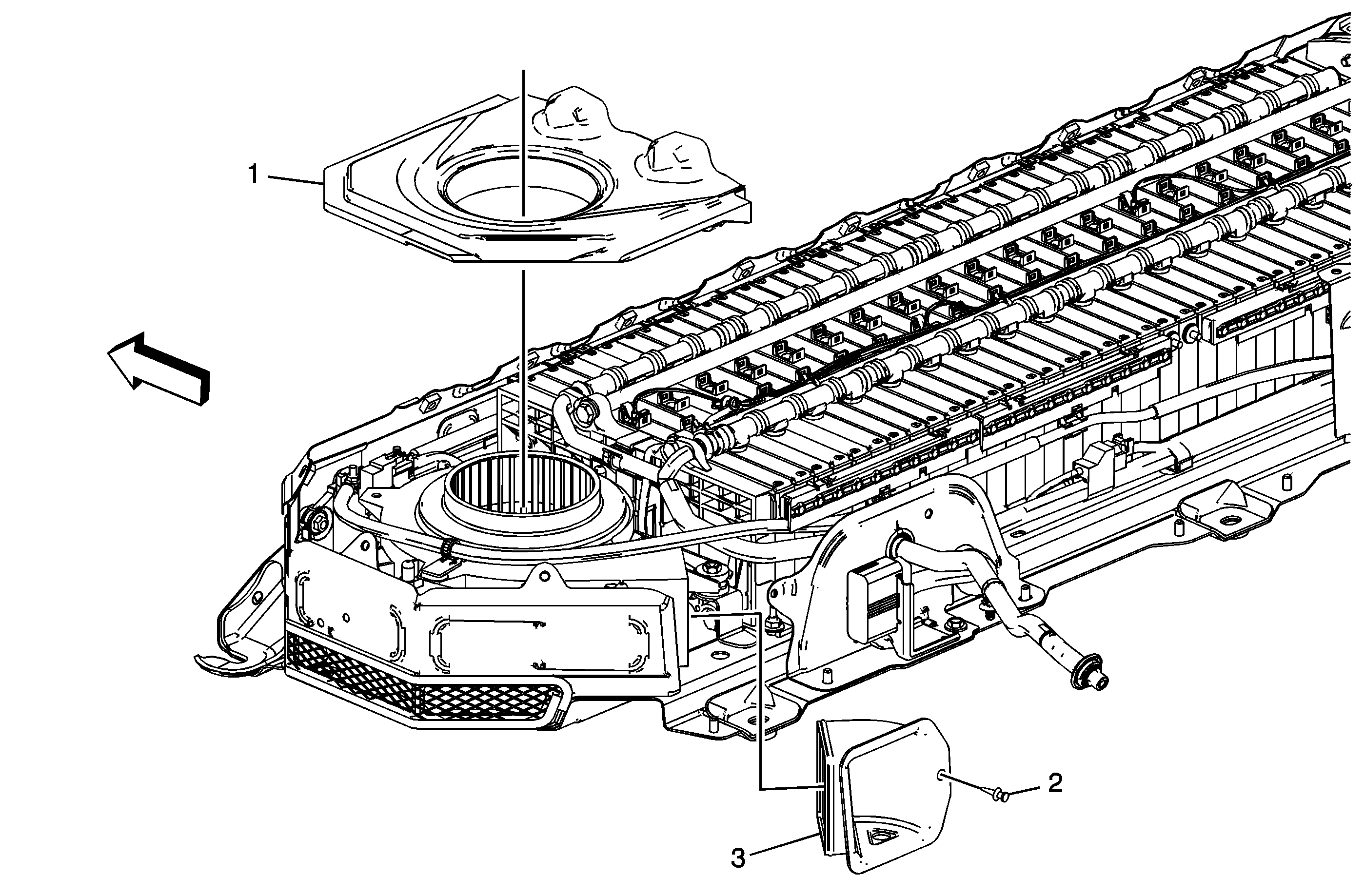 1
2
3