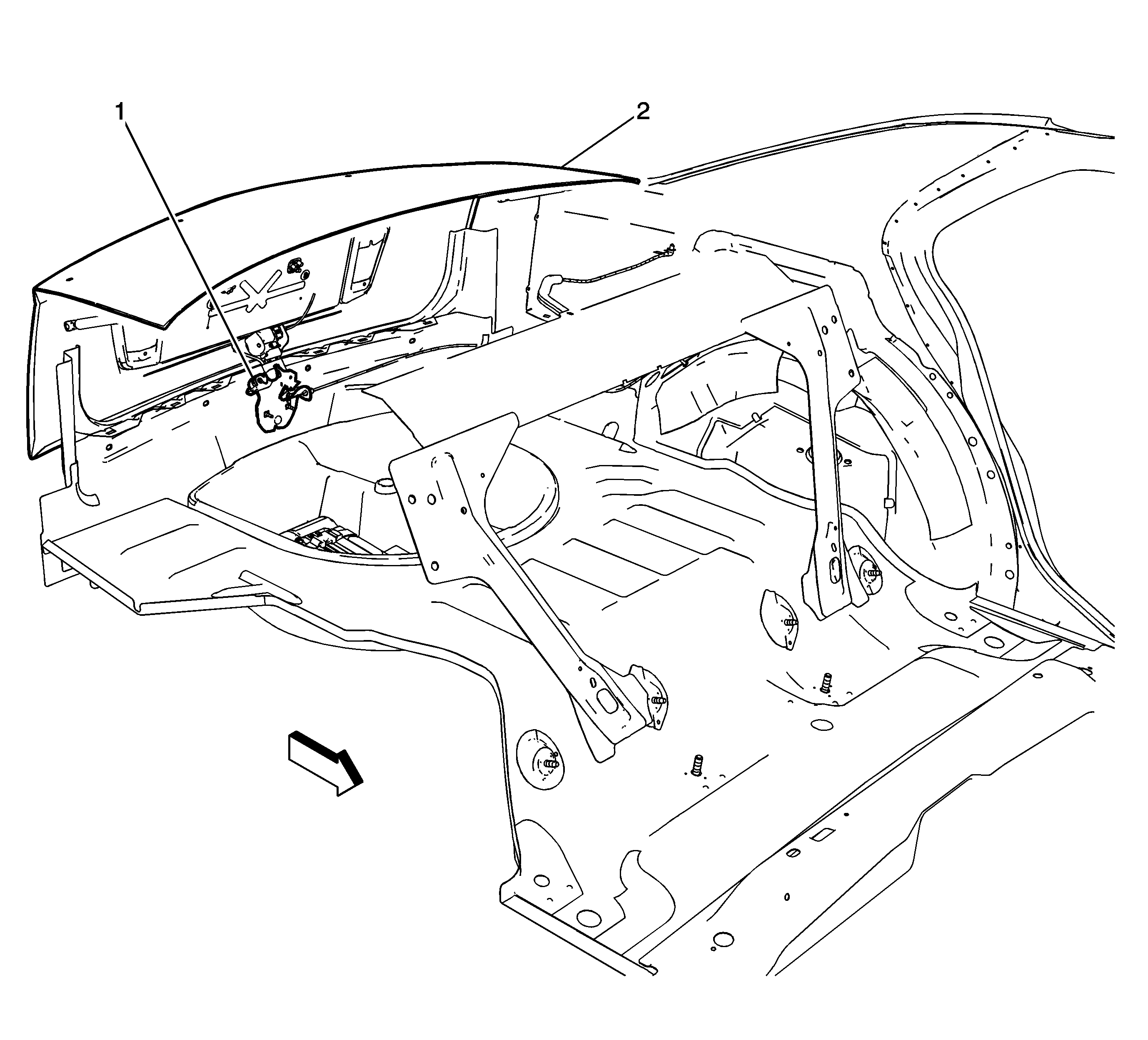 1
2