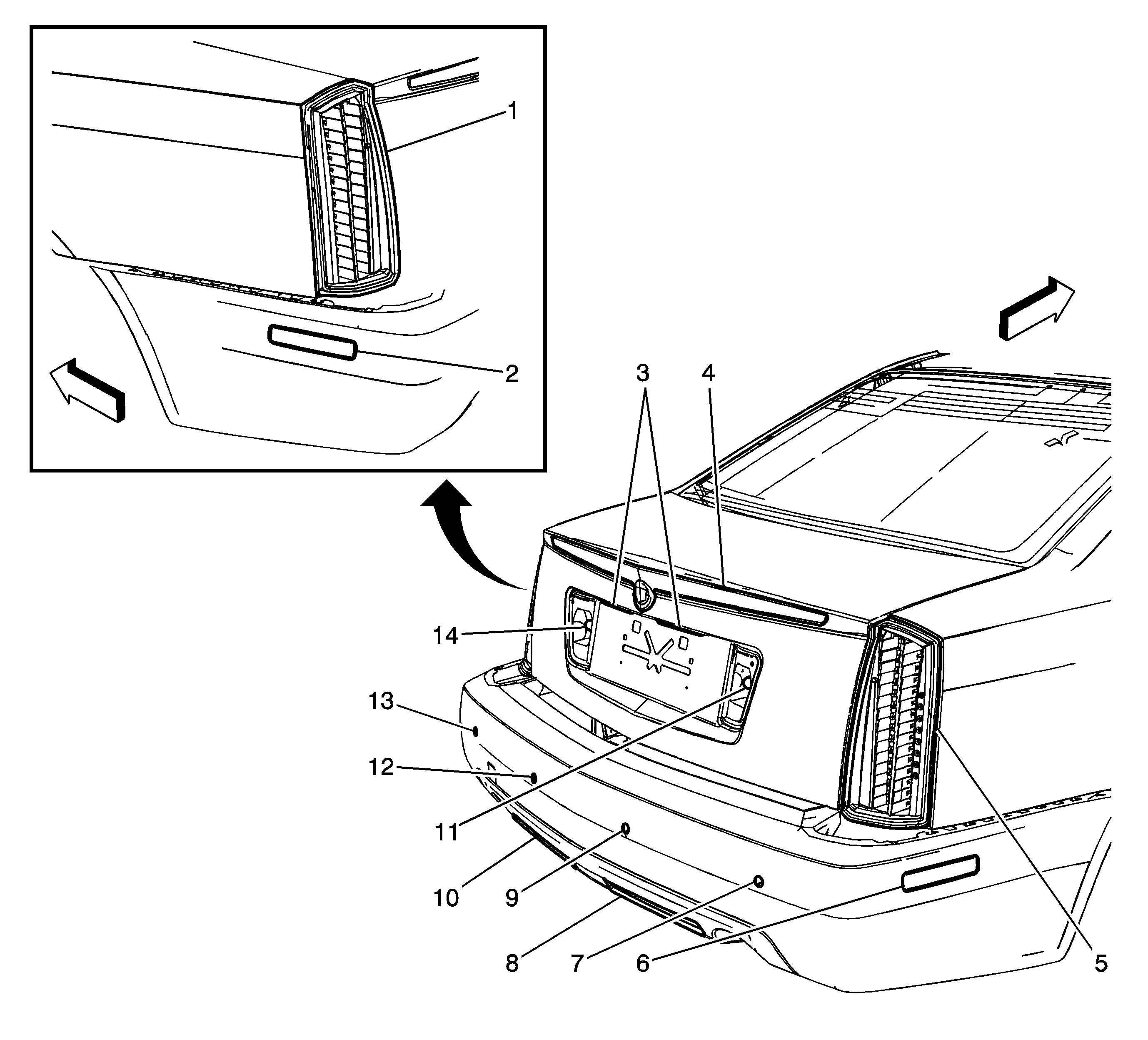 1
2
3
4
14
13
12
11
10
9
8
7
6
5