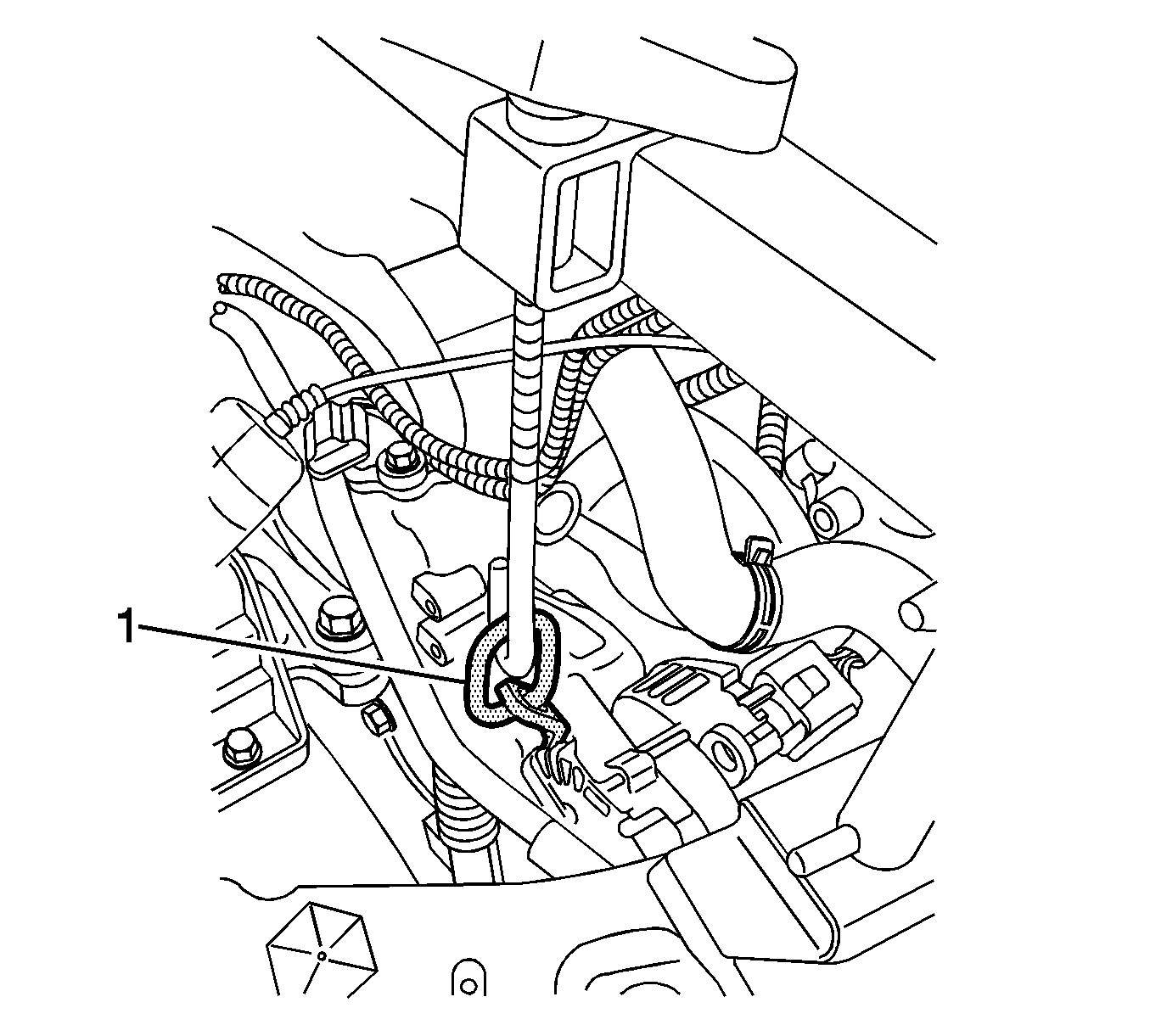 1