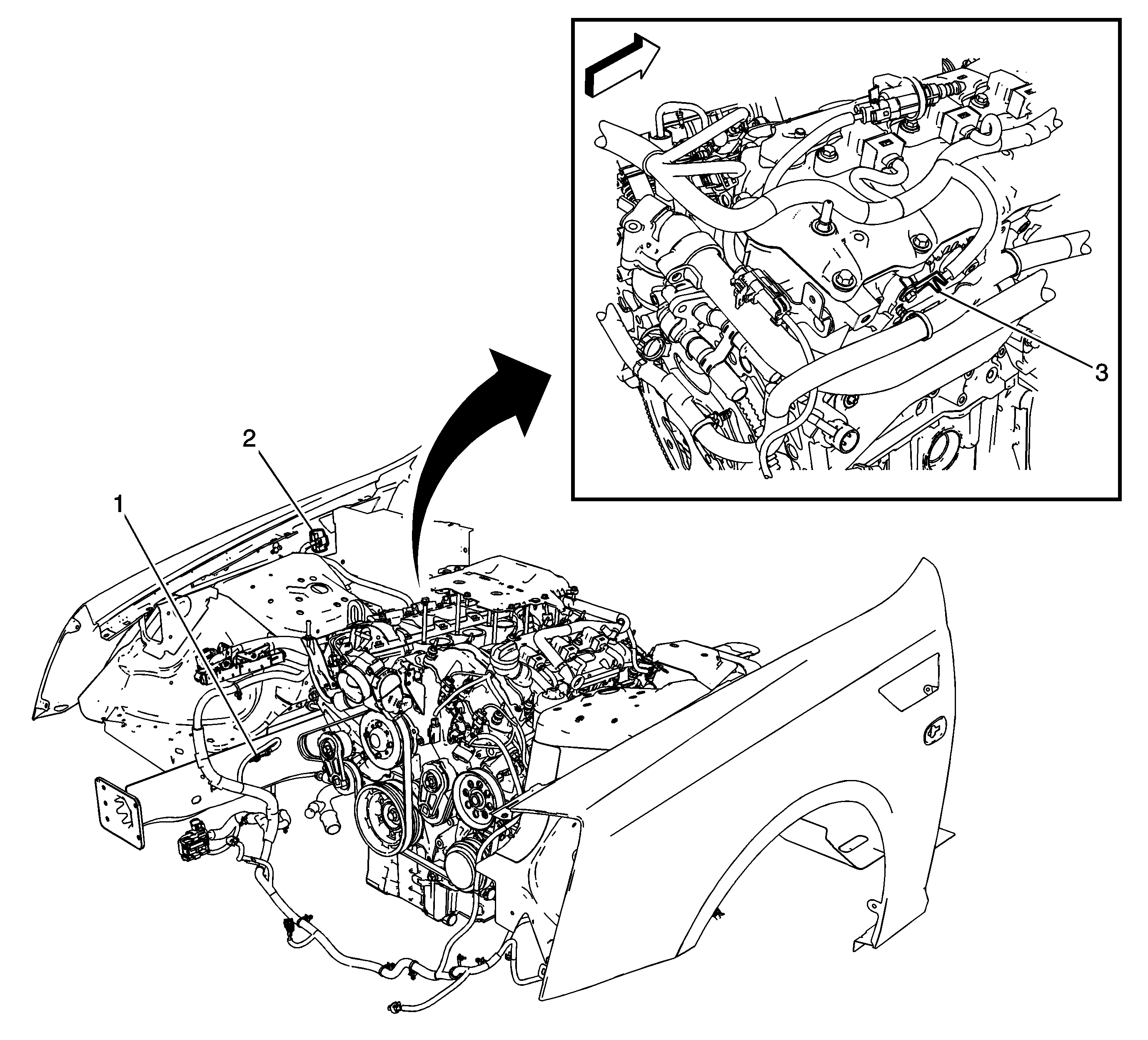 3

2

1