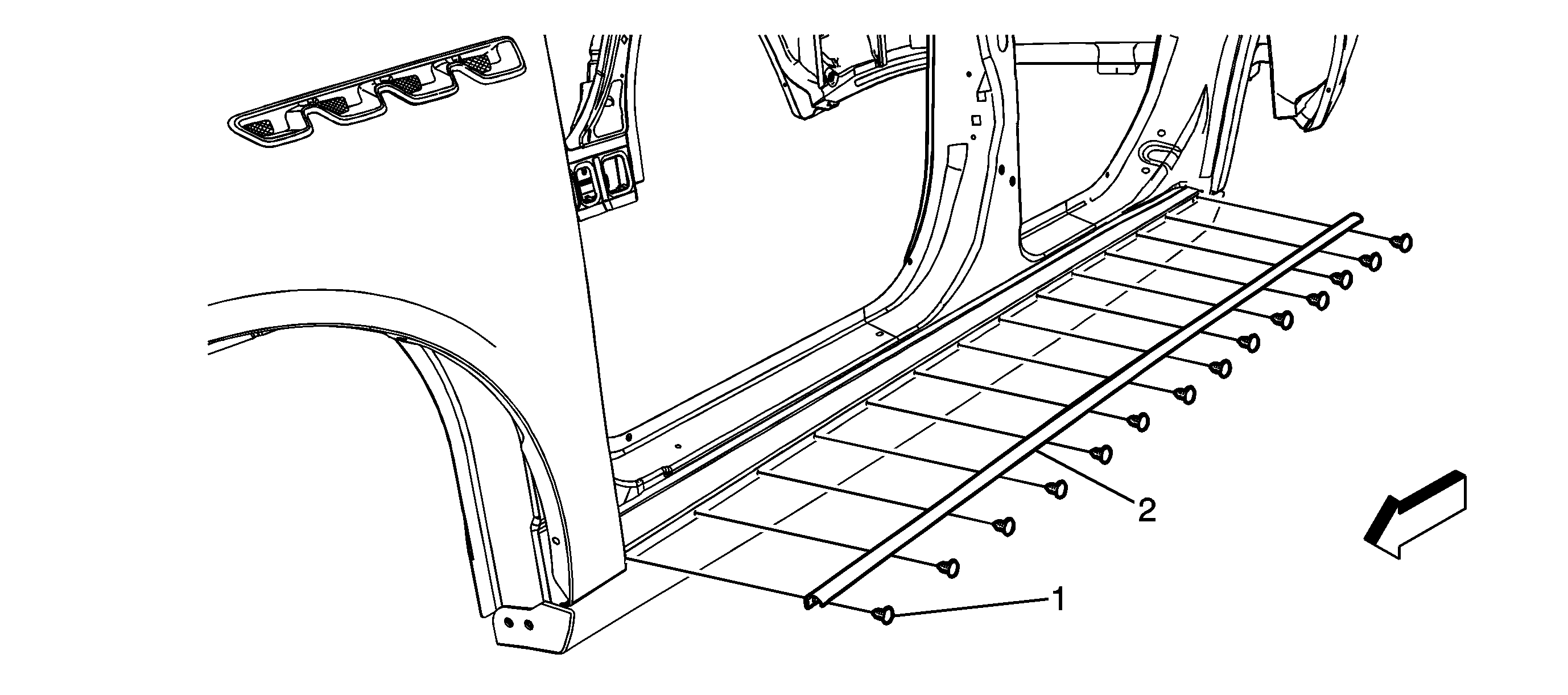 2
1