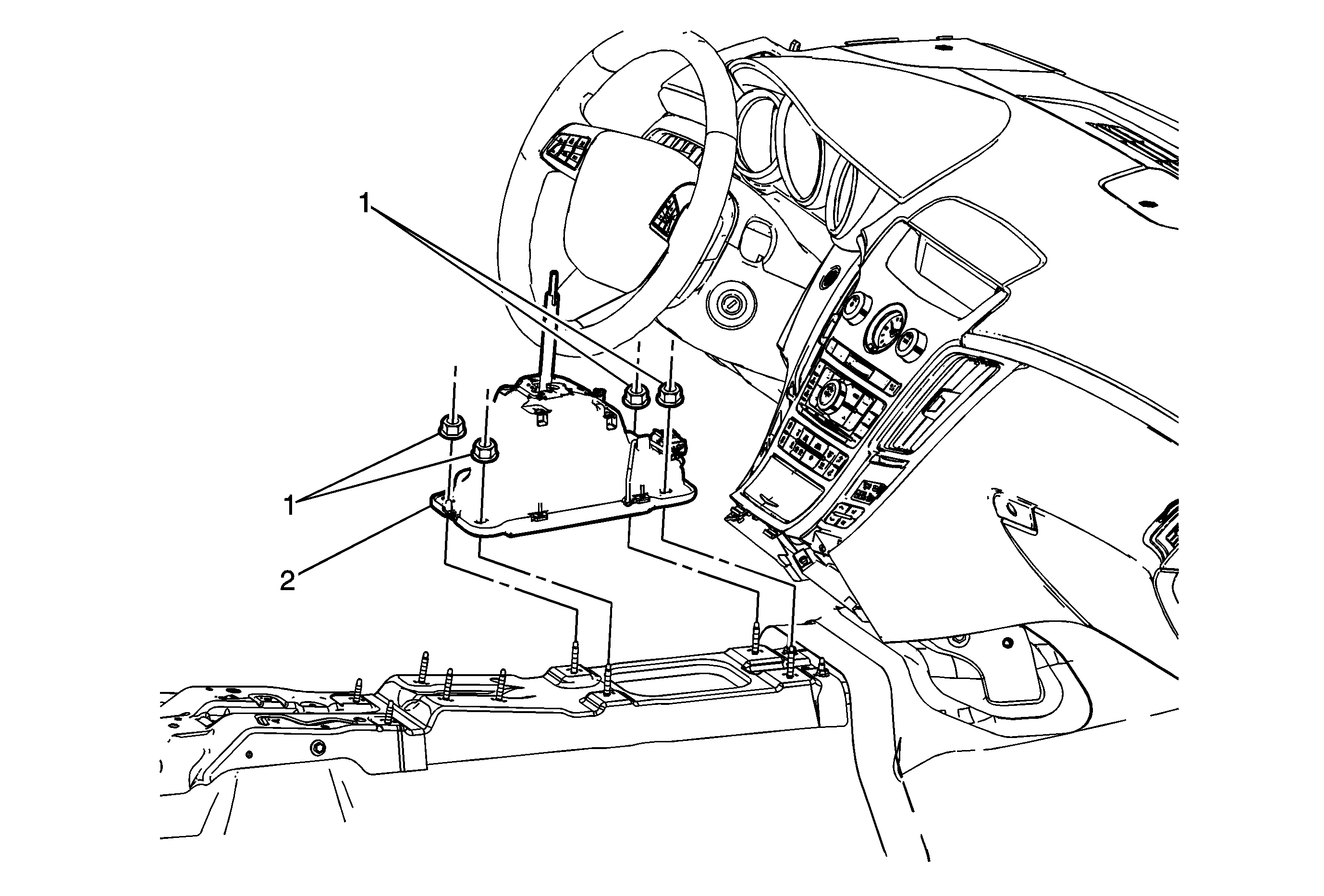 1

1

2