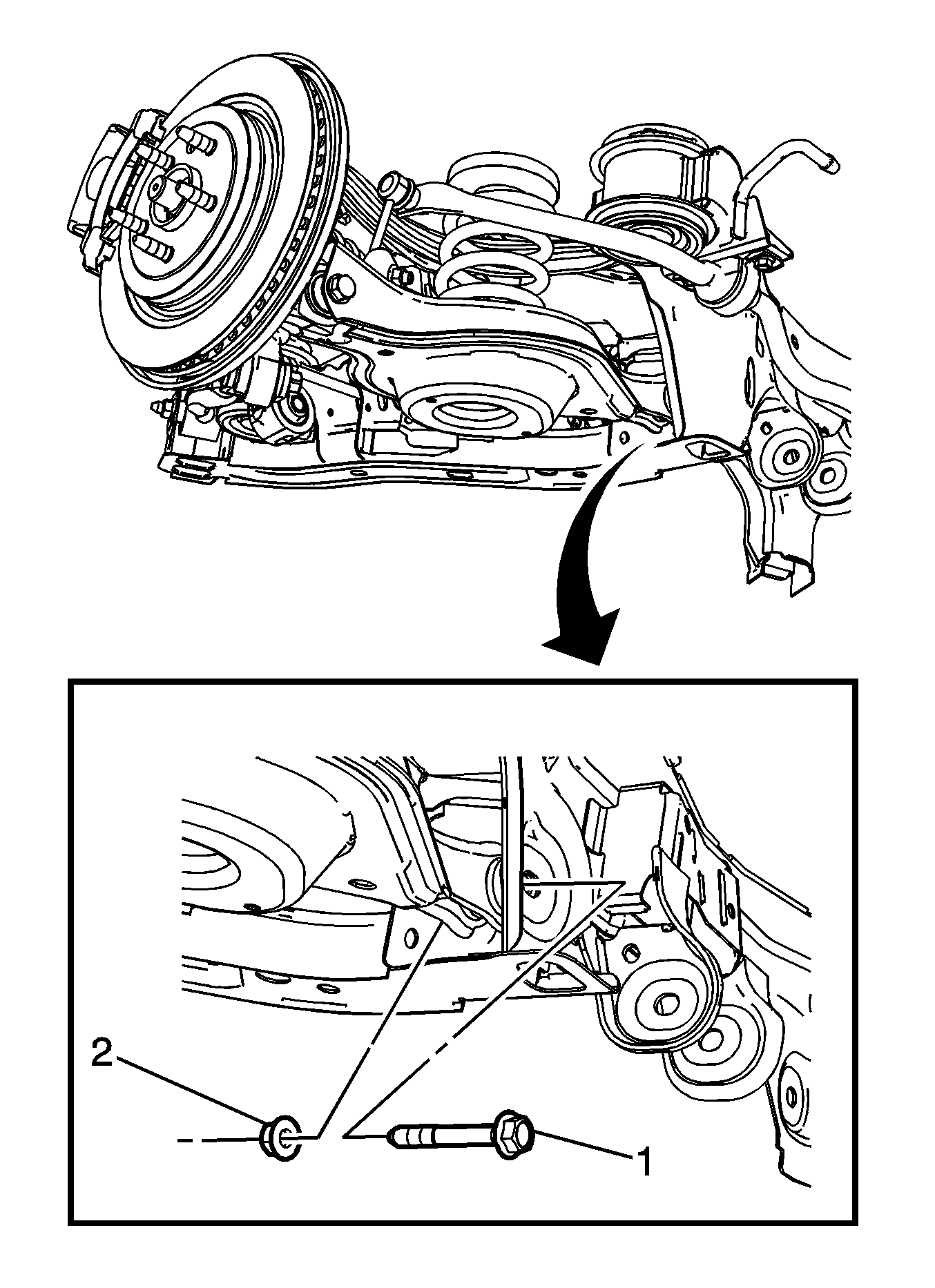 2

1