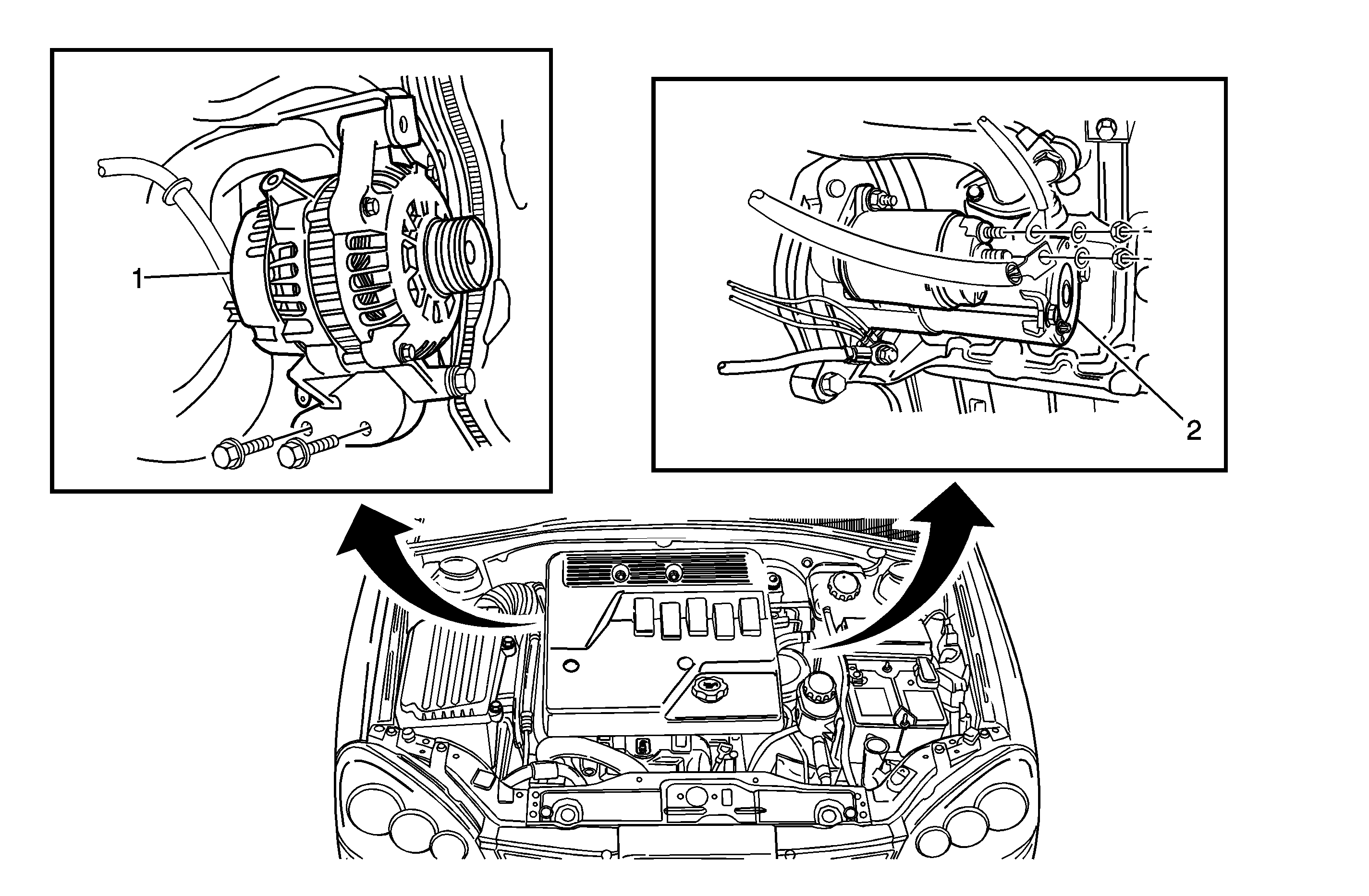 1

2