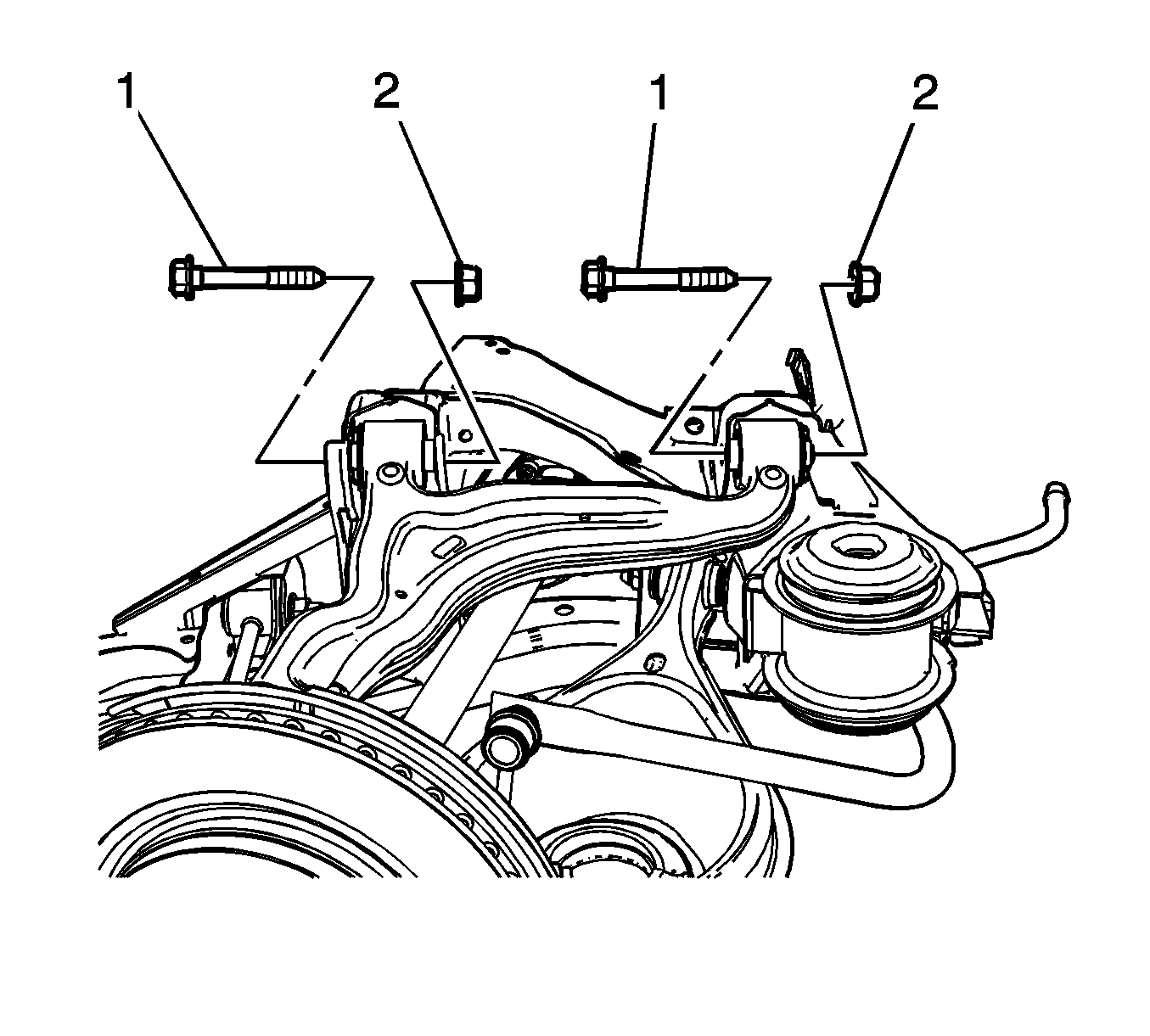 1 2 1 2