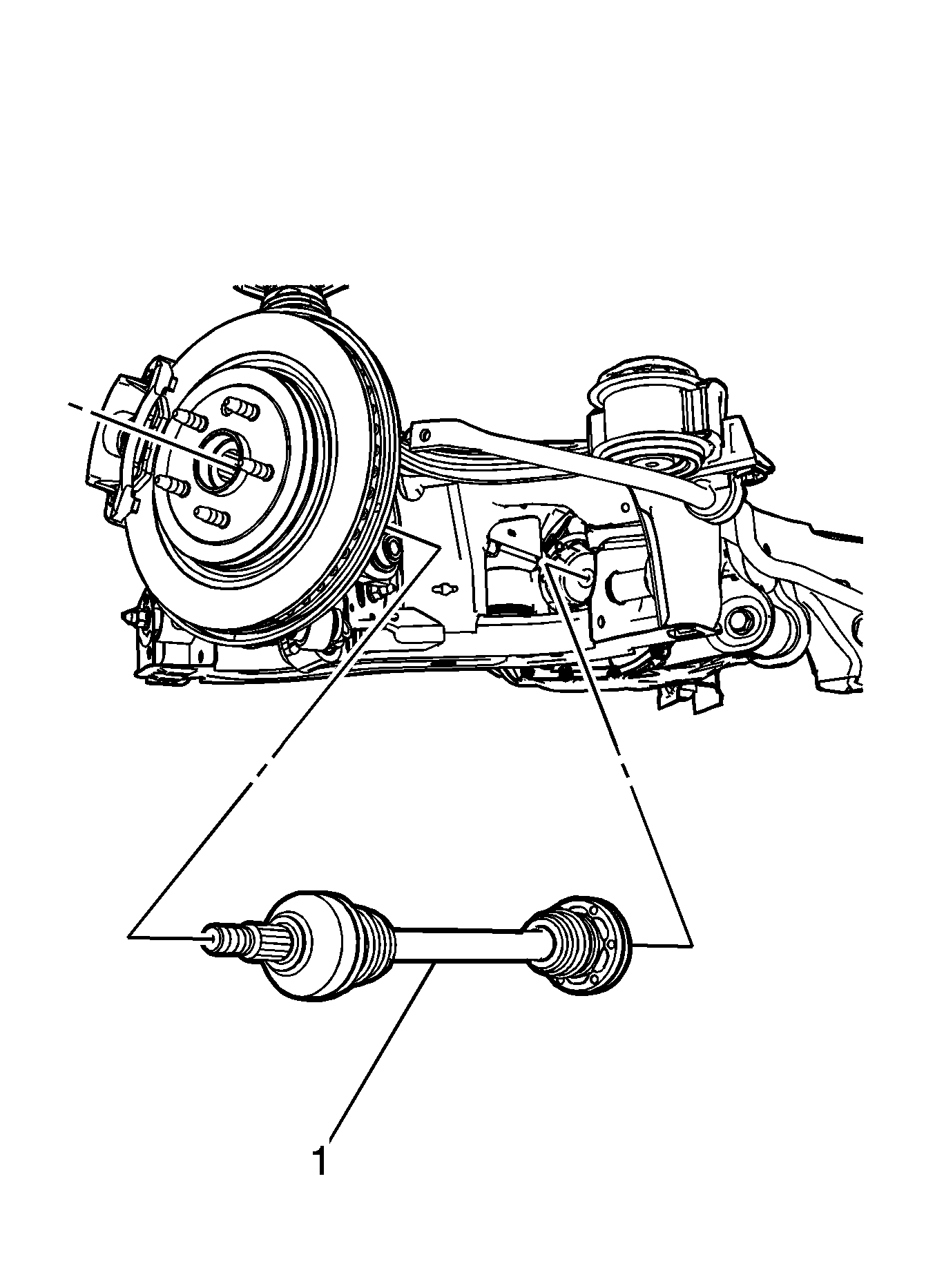 1