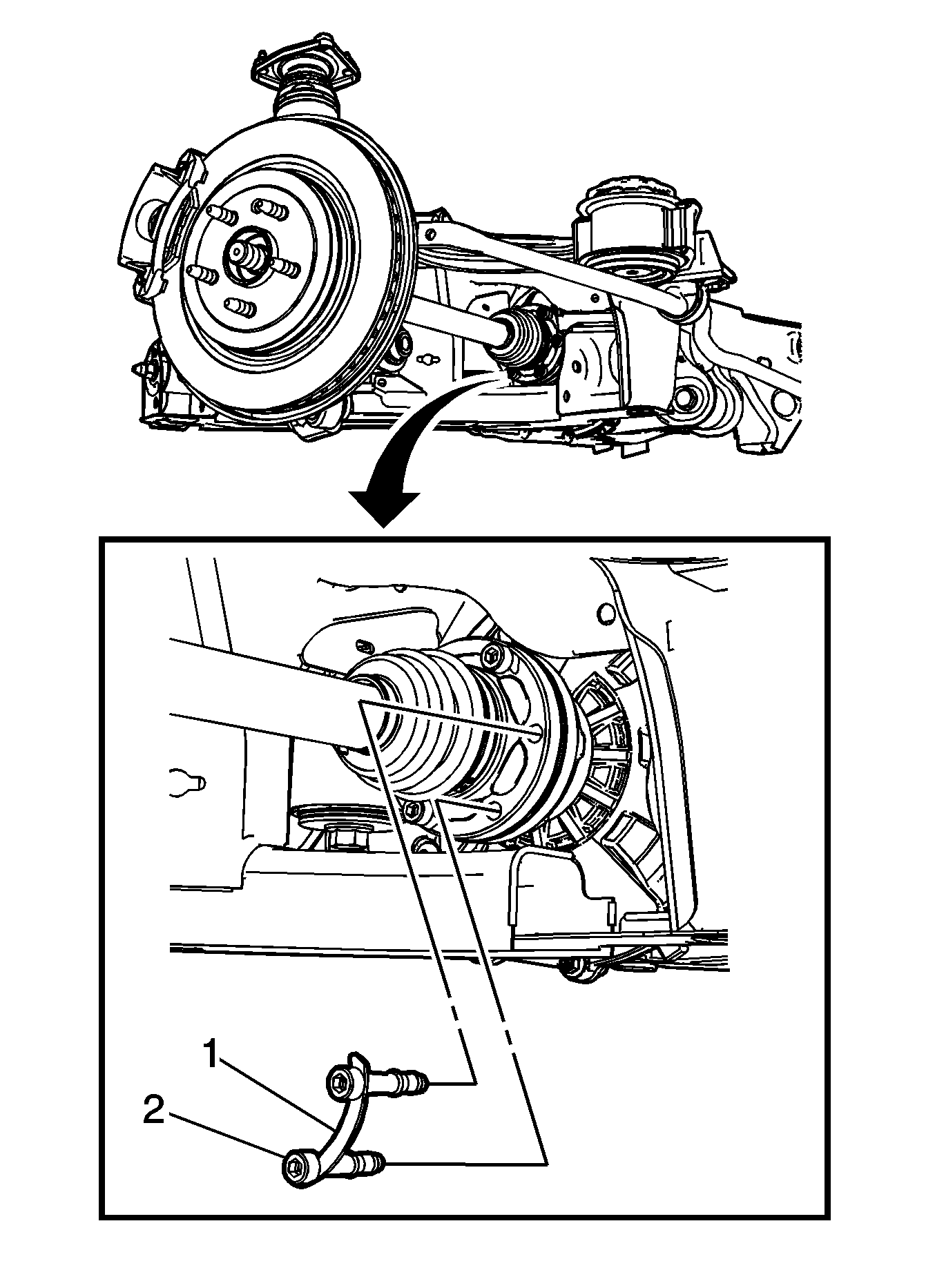 1
2