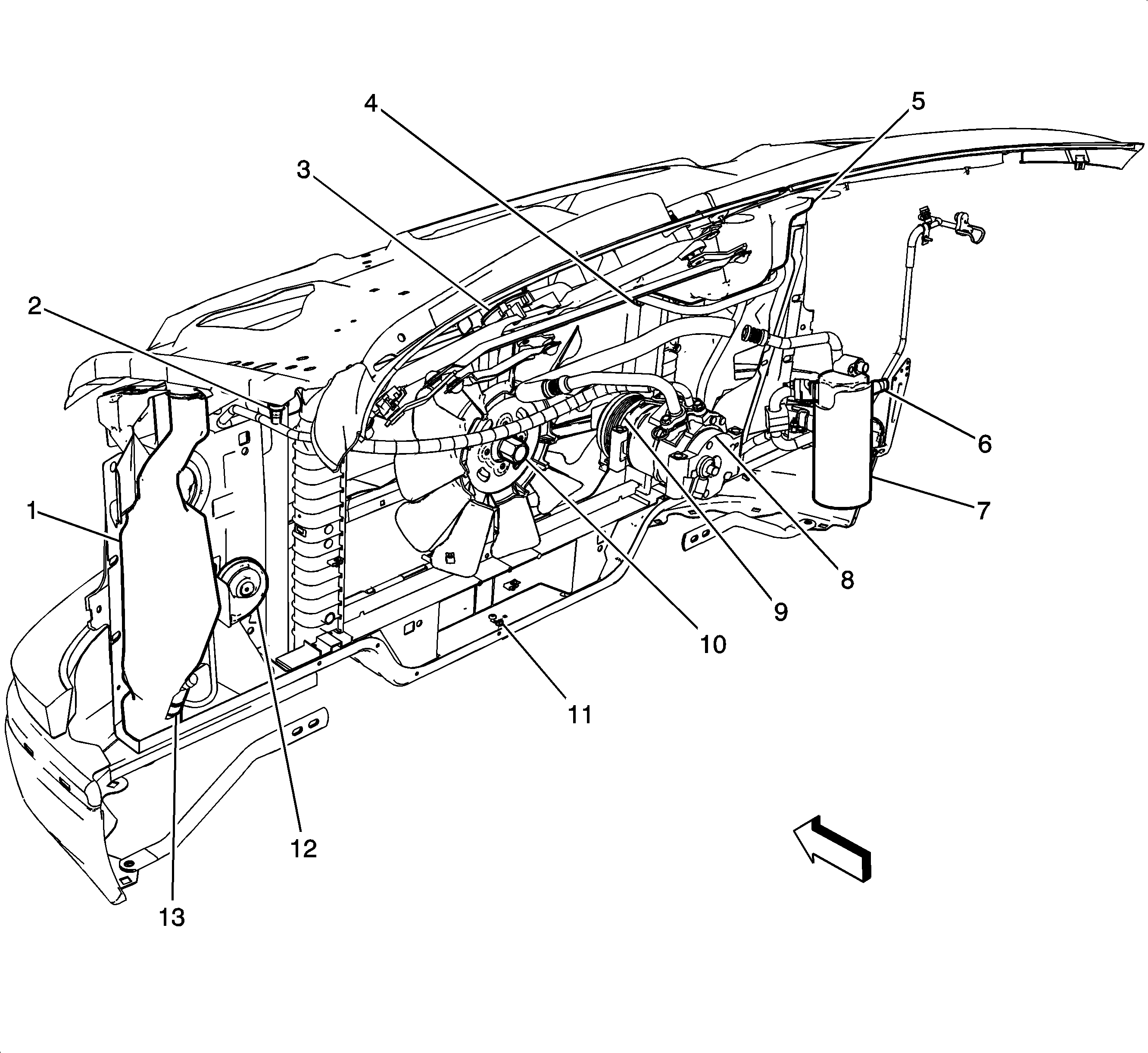 4
5
3
2
6
1
7
8
9
10
11
12
13