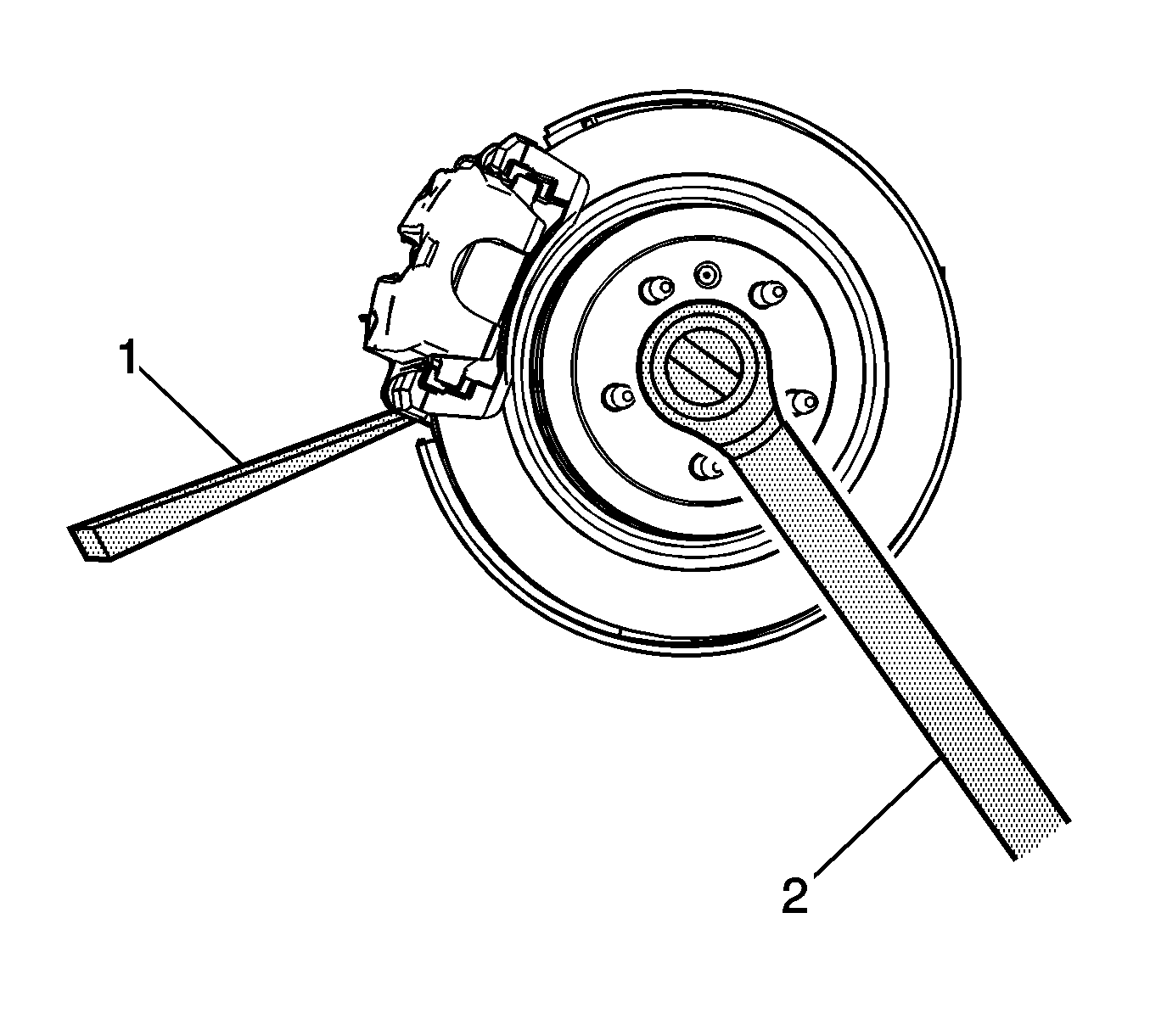 1

2