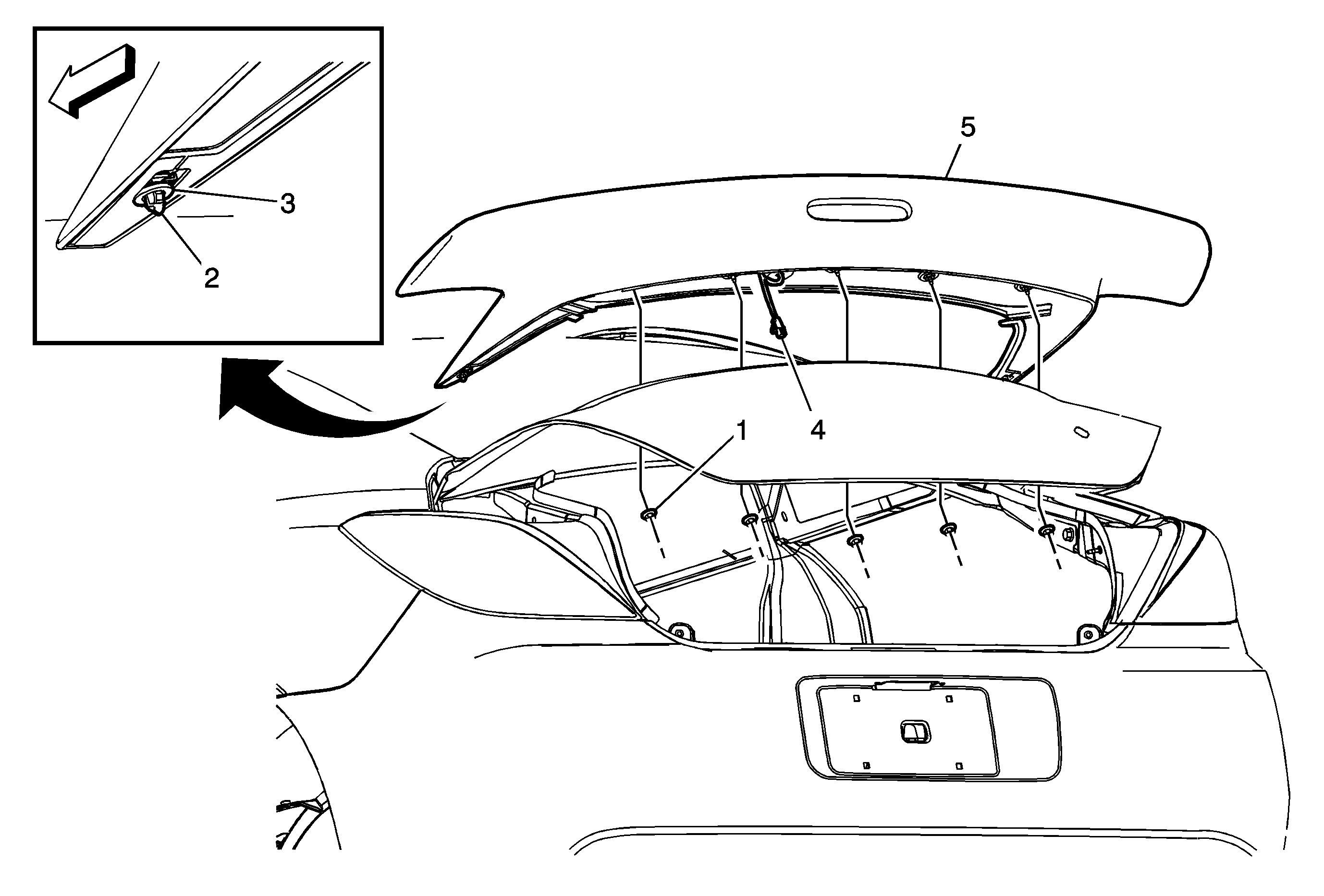 3
2
5
1
4