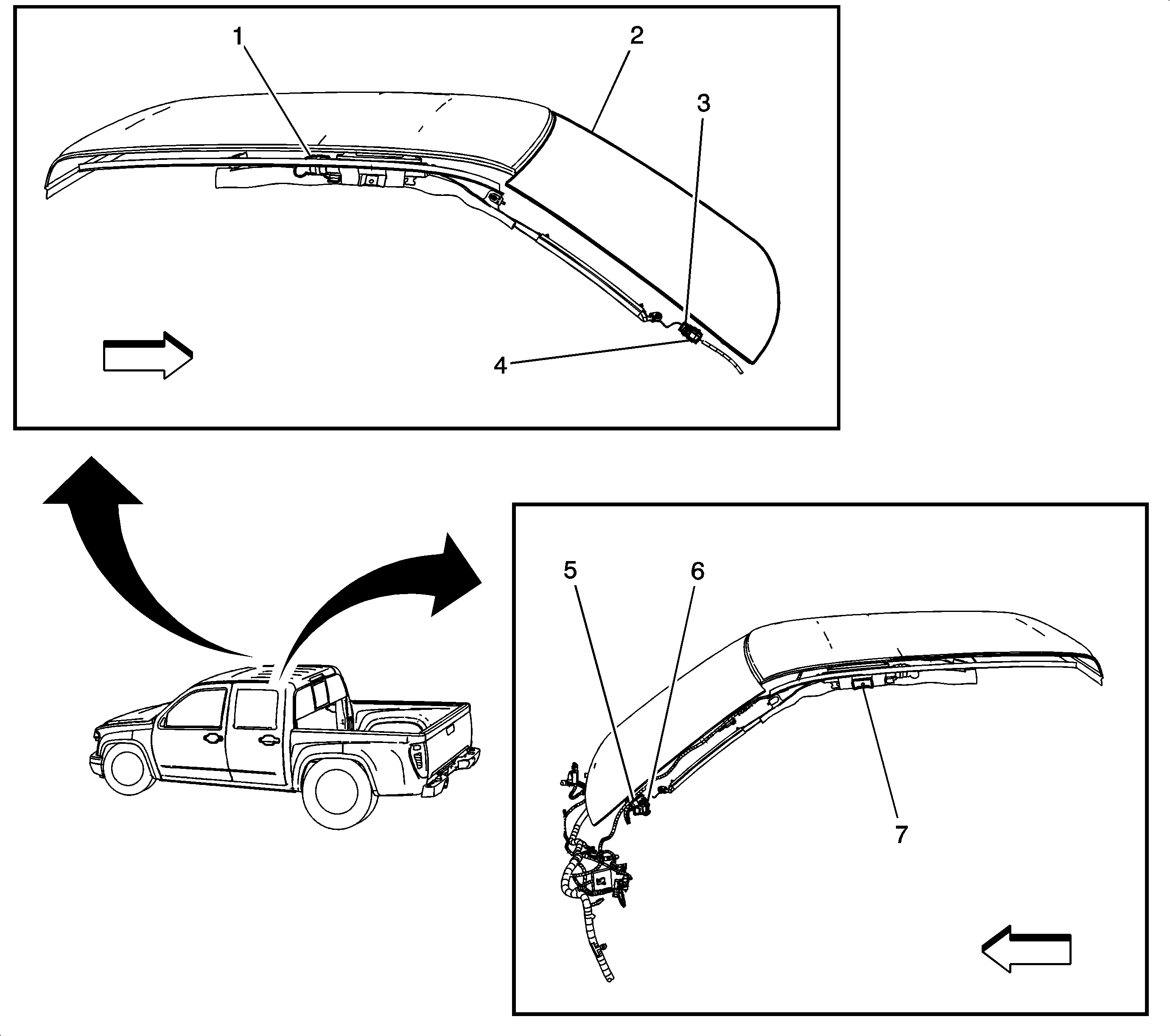 1
2
3
4
5
6
7