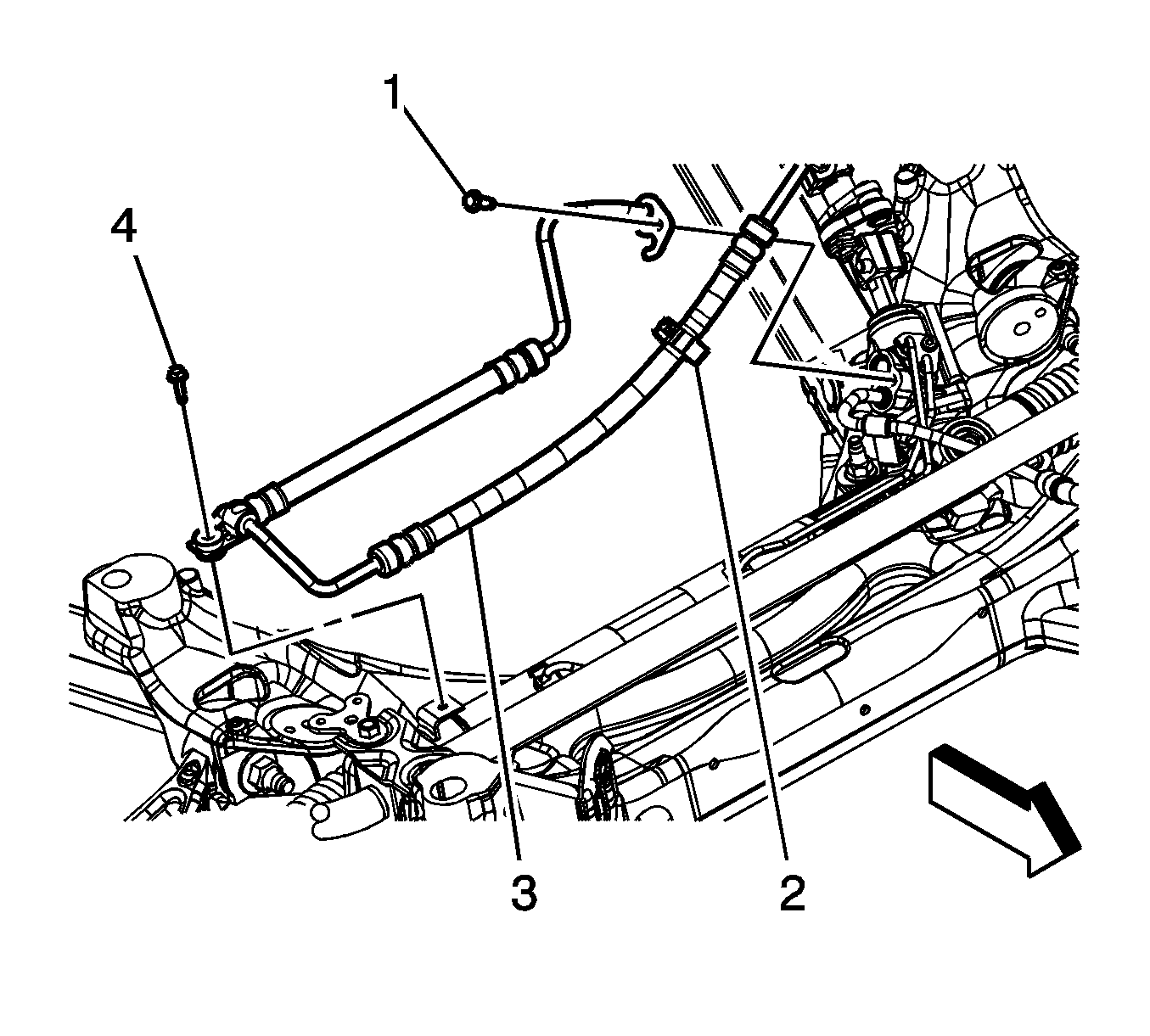 1
4
3
2