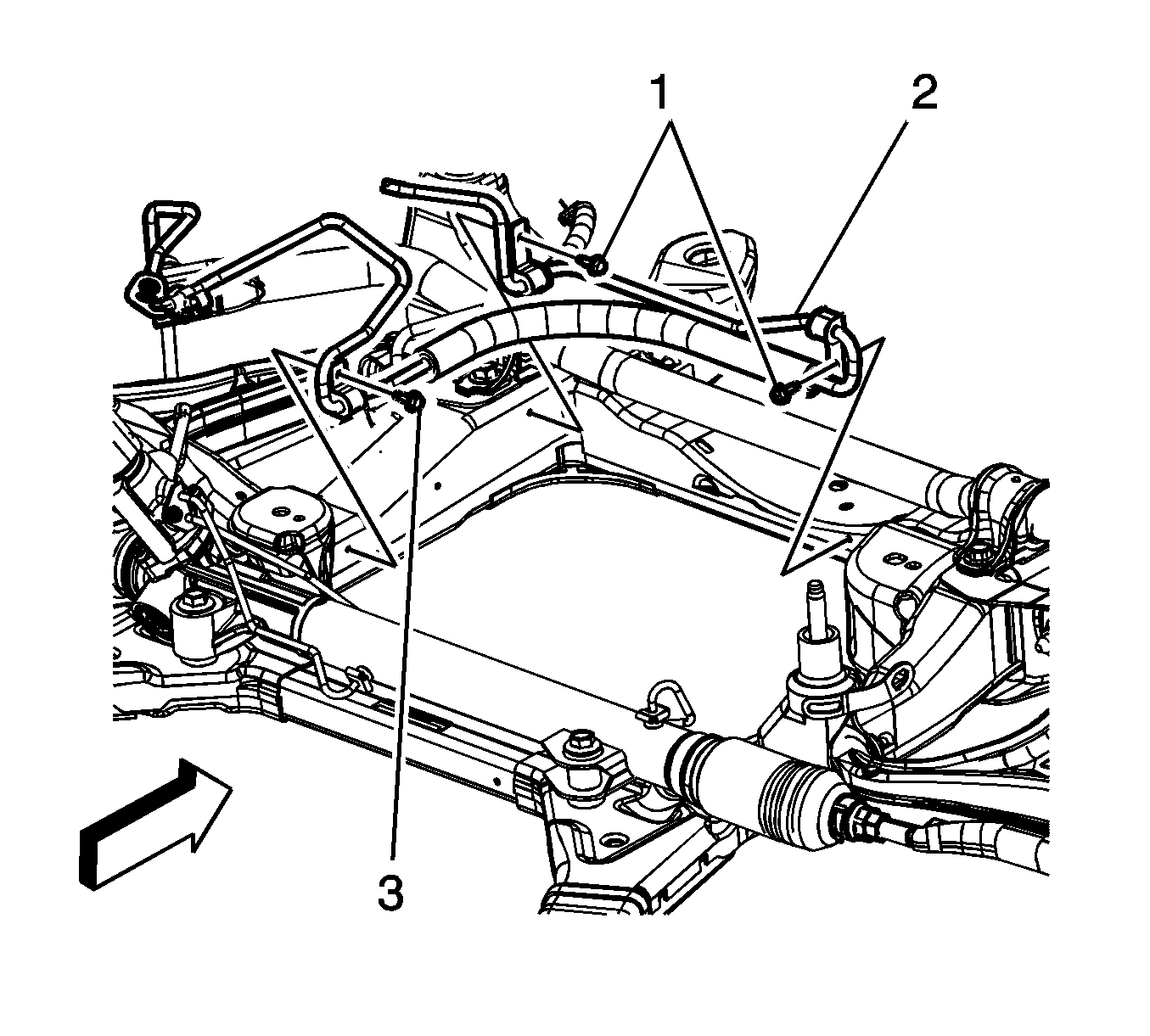 1
2
3