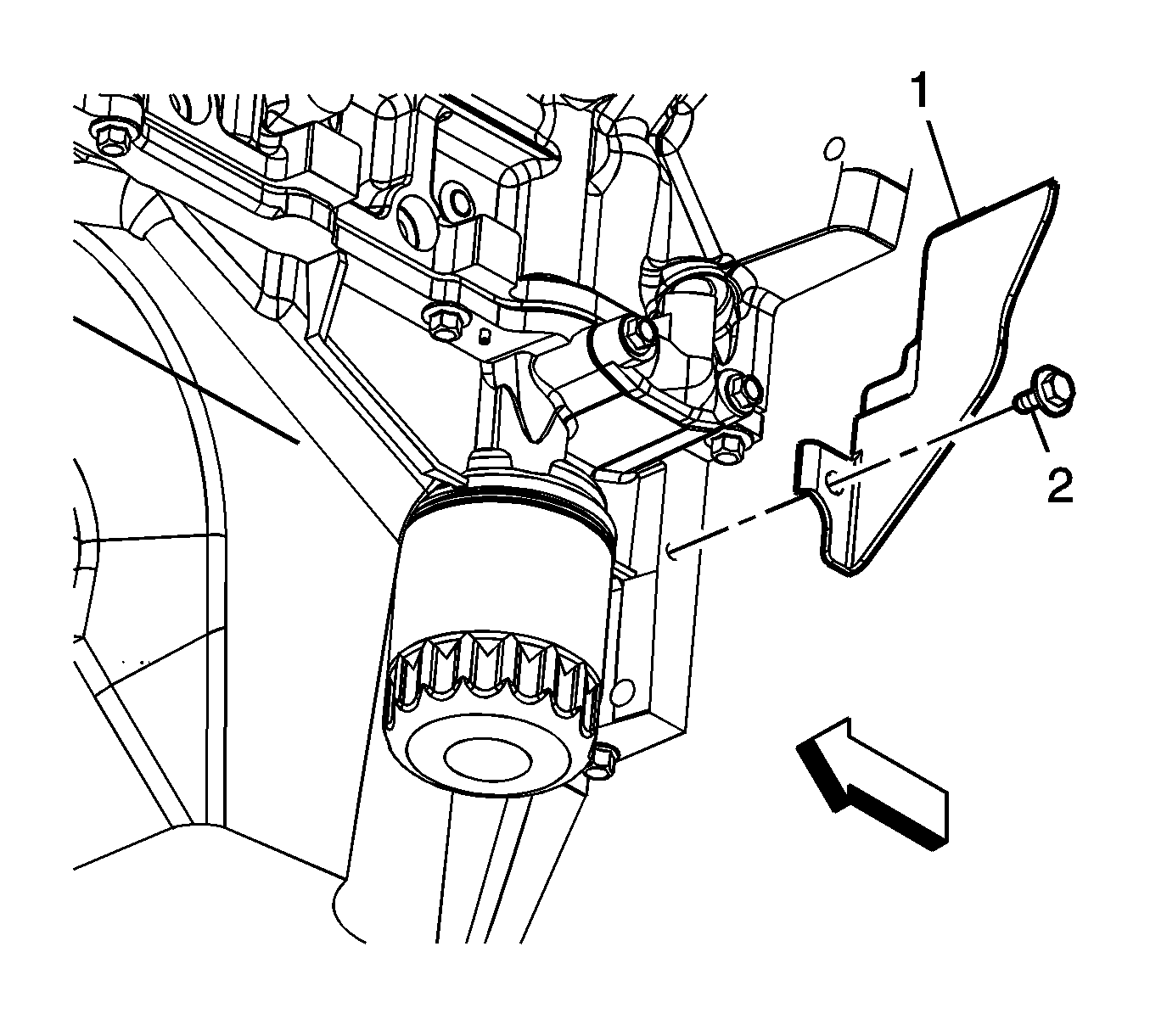 1
2