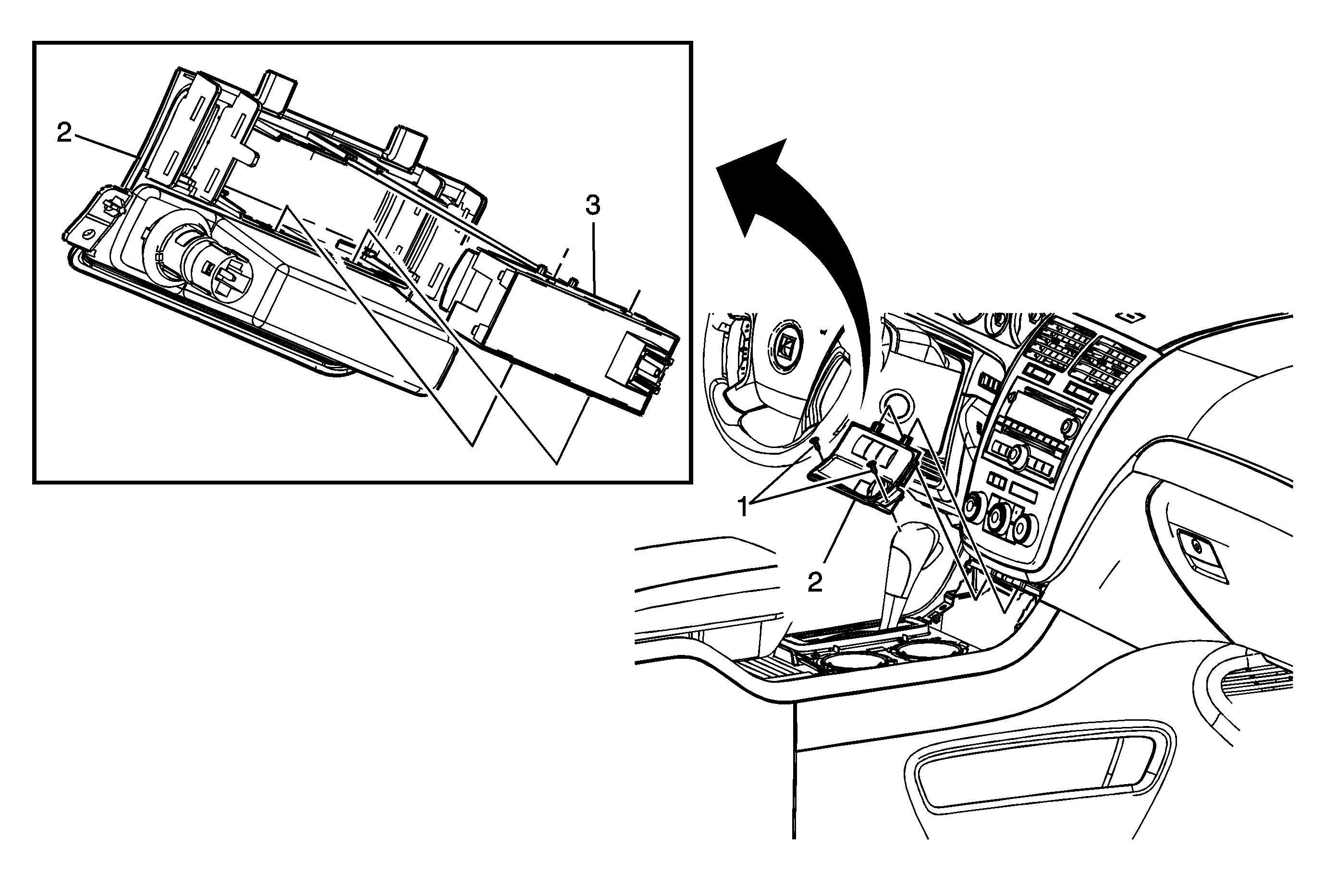 2
3
1
2