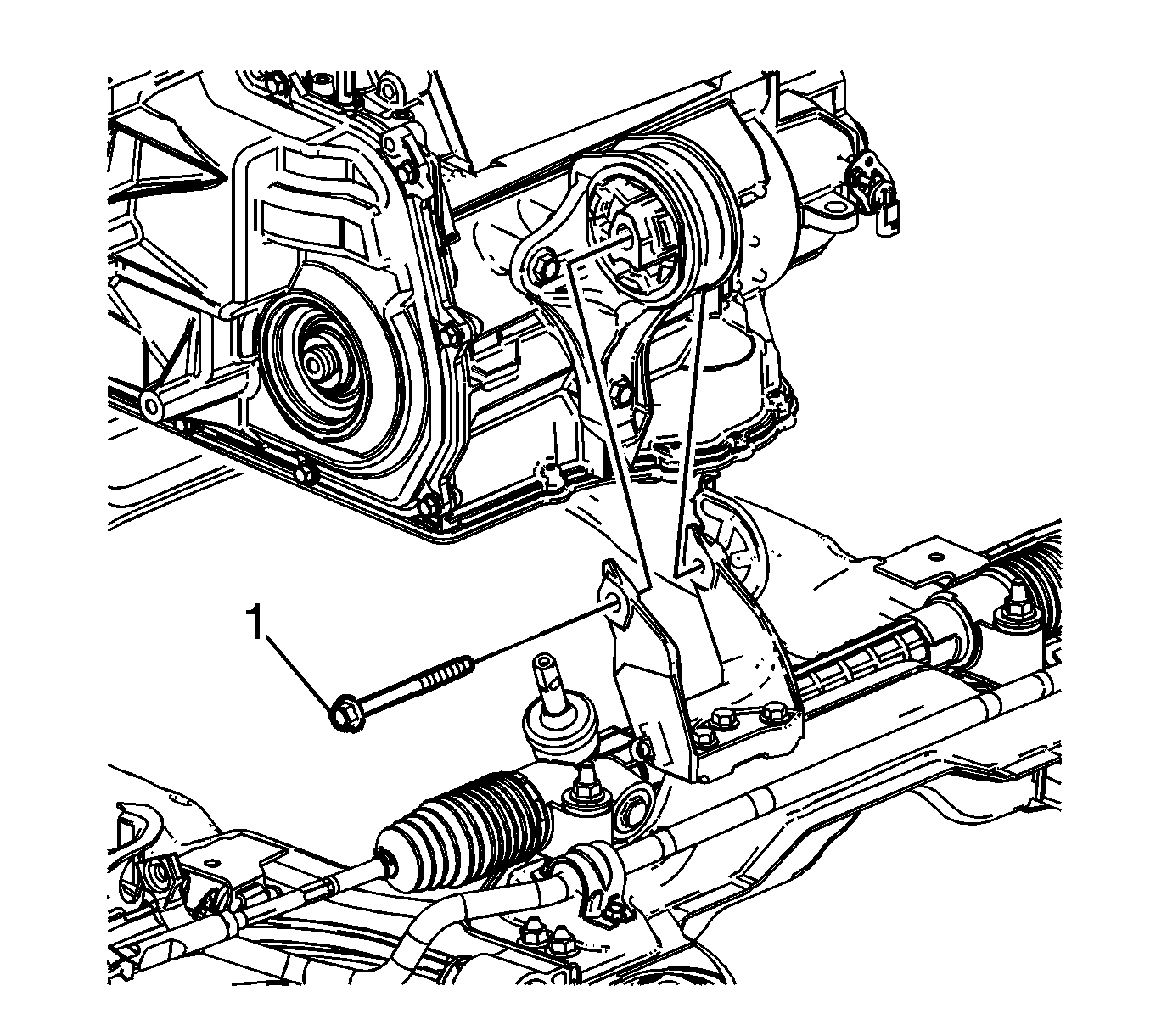 1