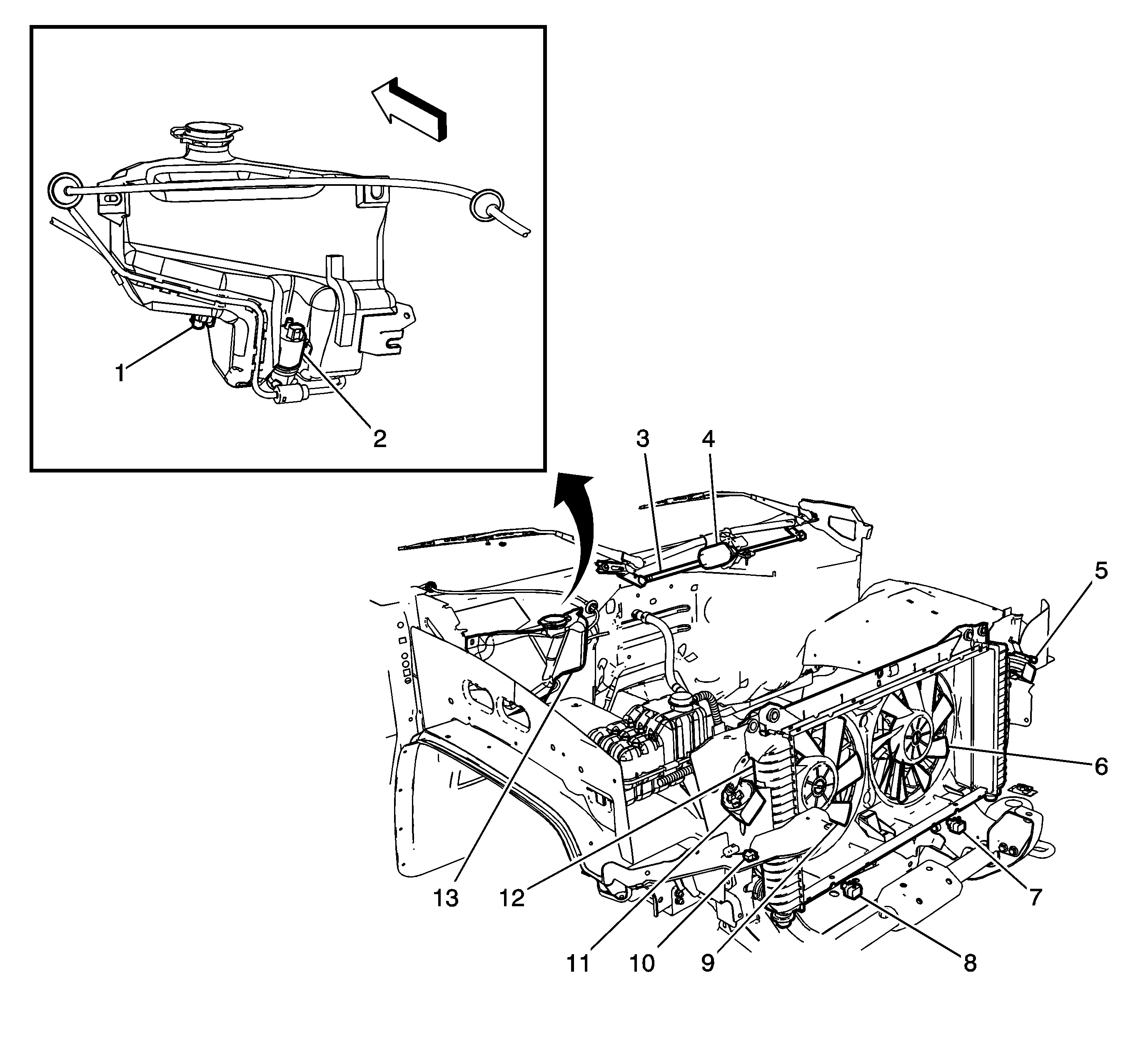 1
2
3
4
5
6
7
8
9
10
11
12
13