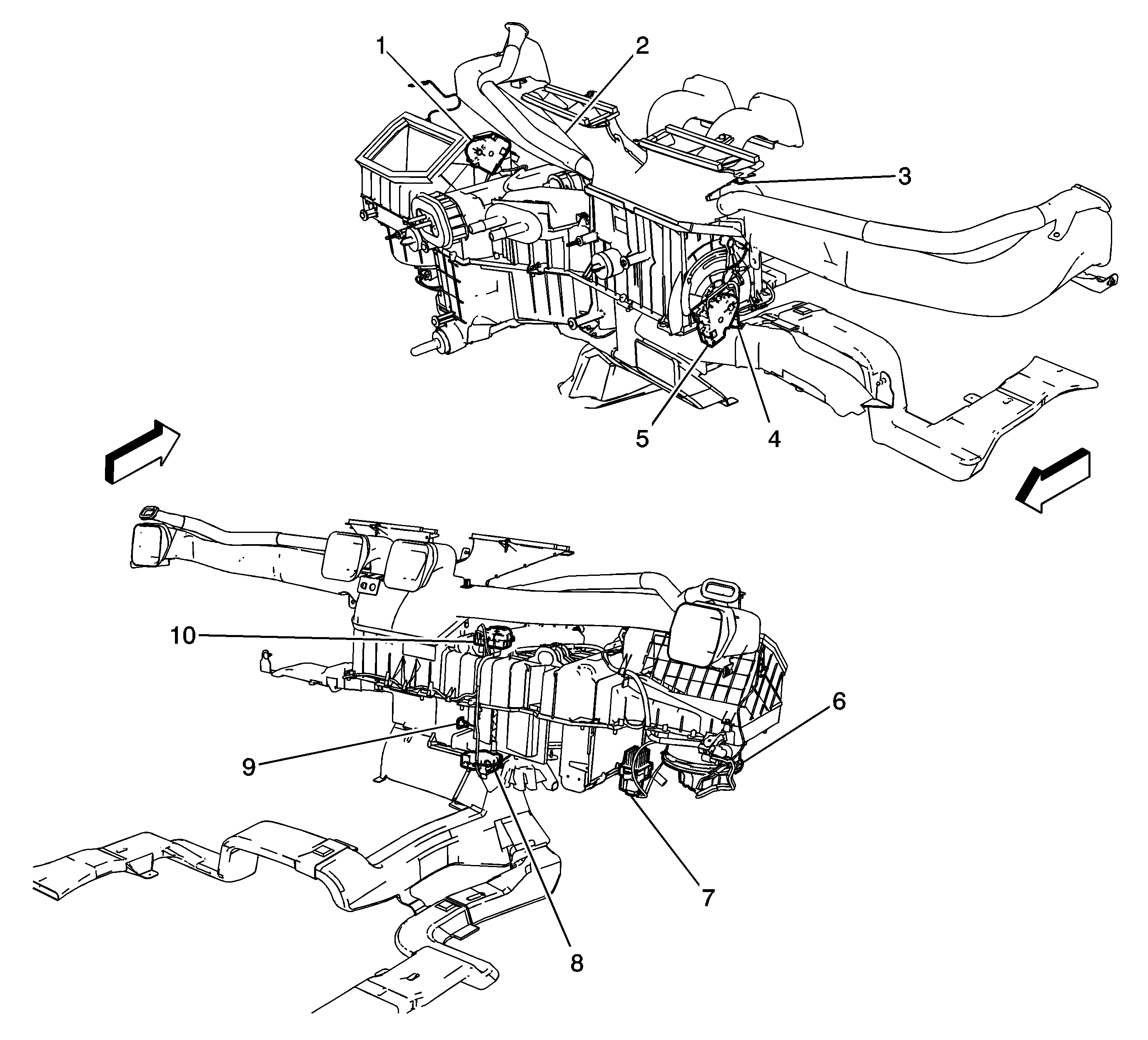 1
2
3
5
4
10
6
9
7
8