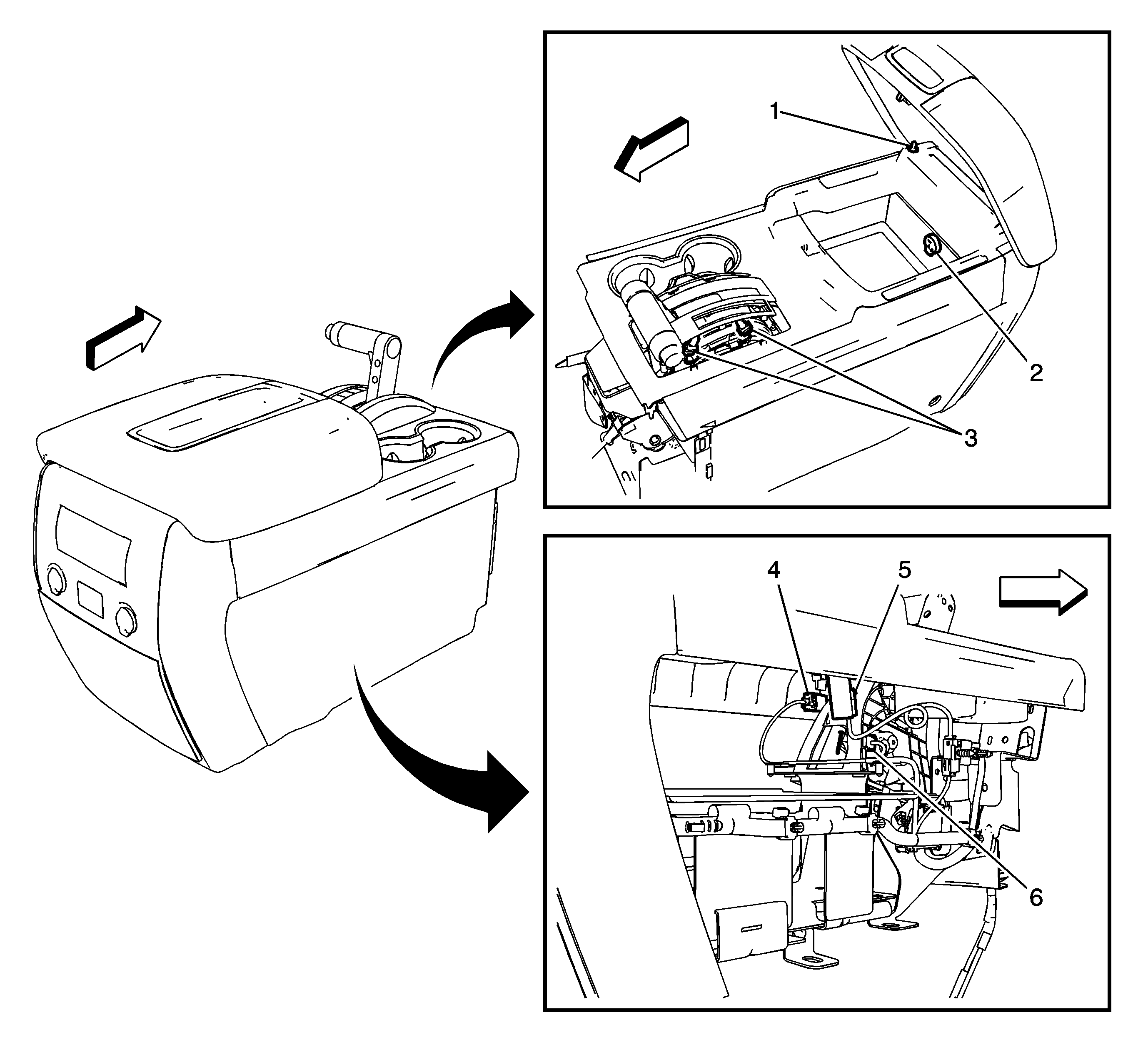 1
2
3
4
5
6