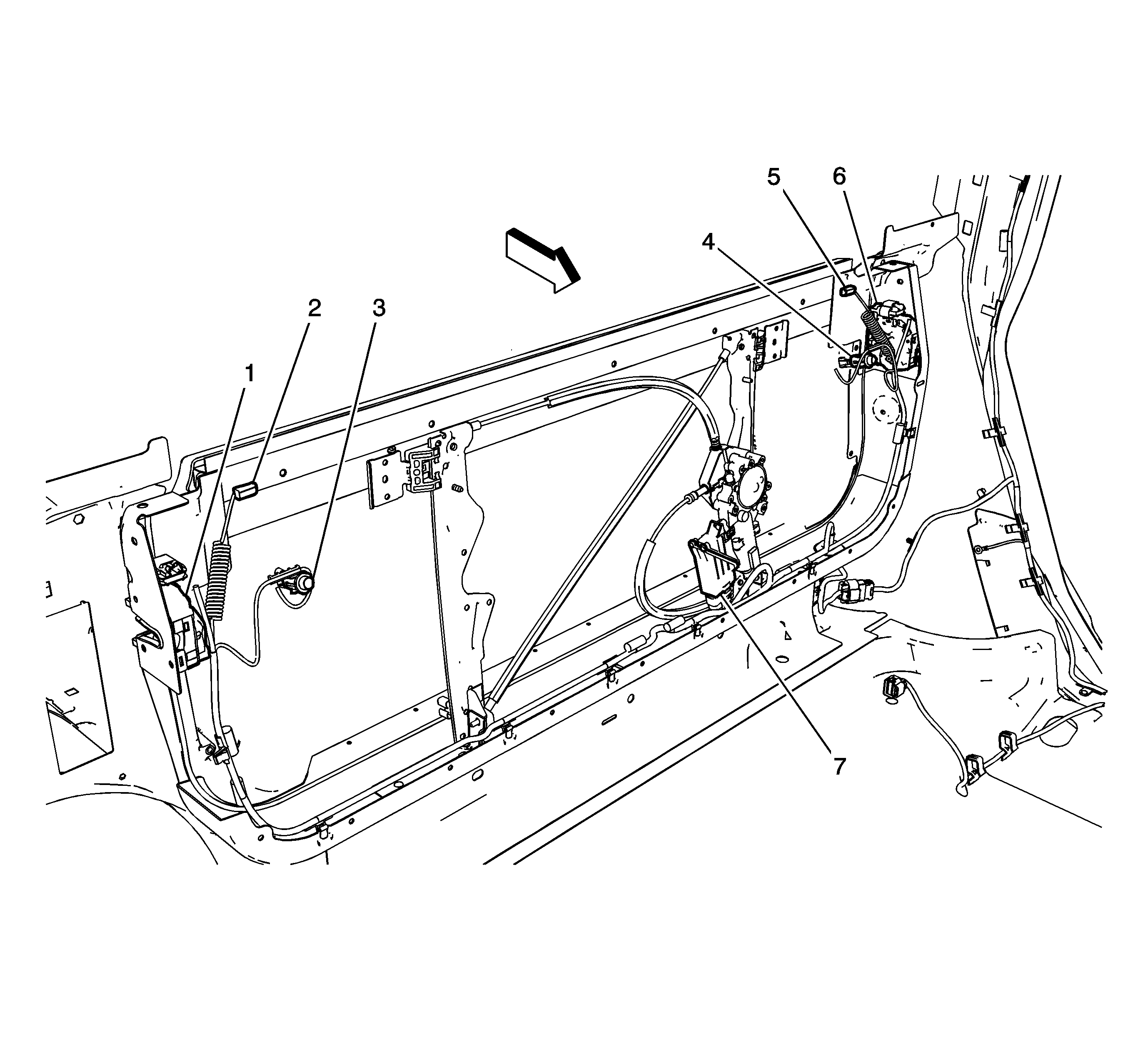 5
6
4
2
3
1
7