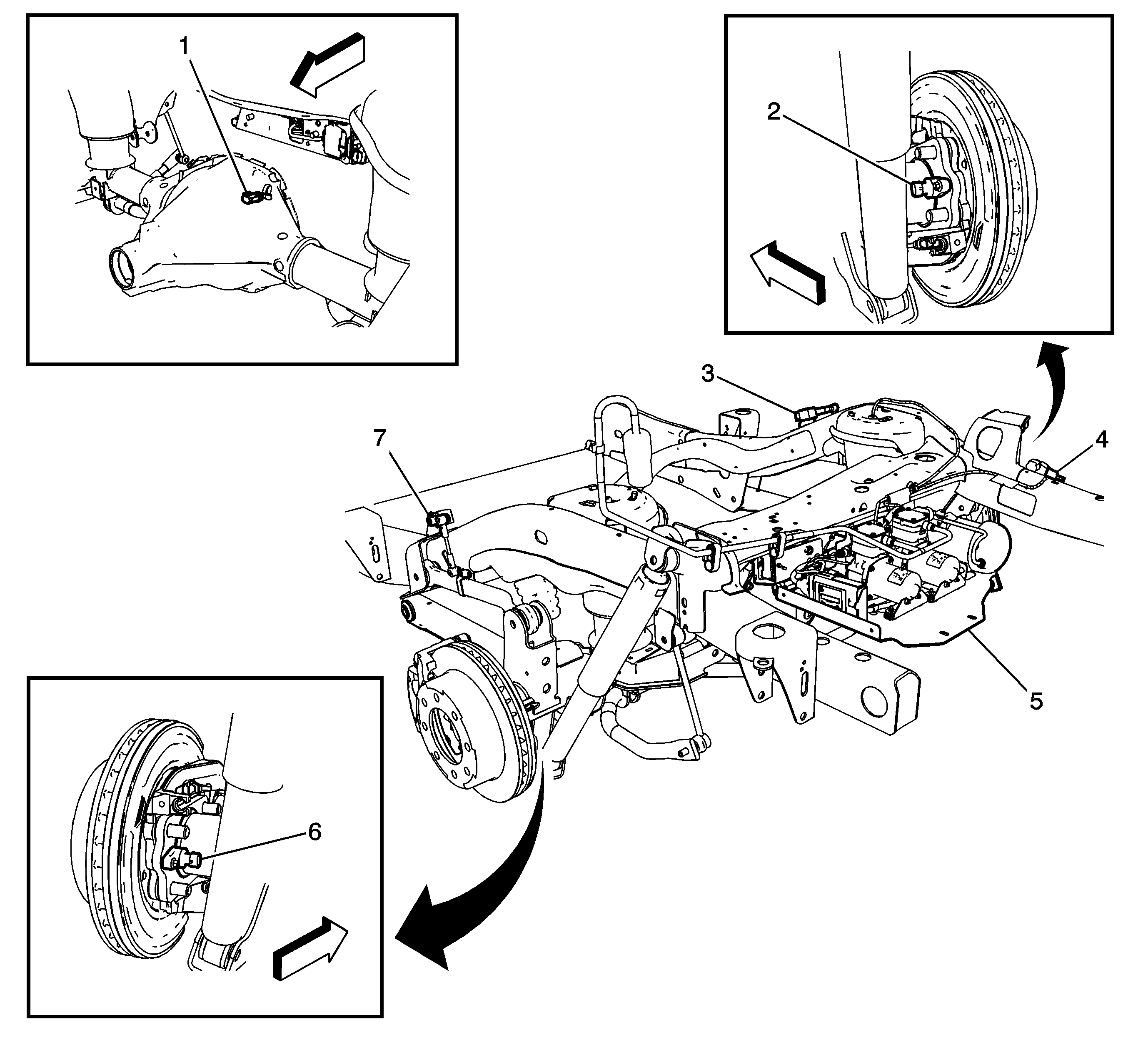 1
2
3
7
4
5
6