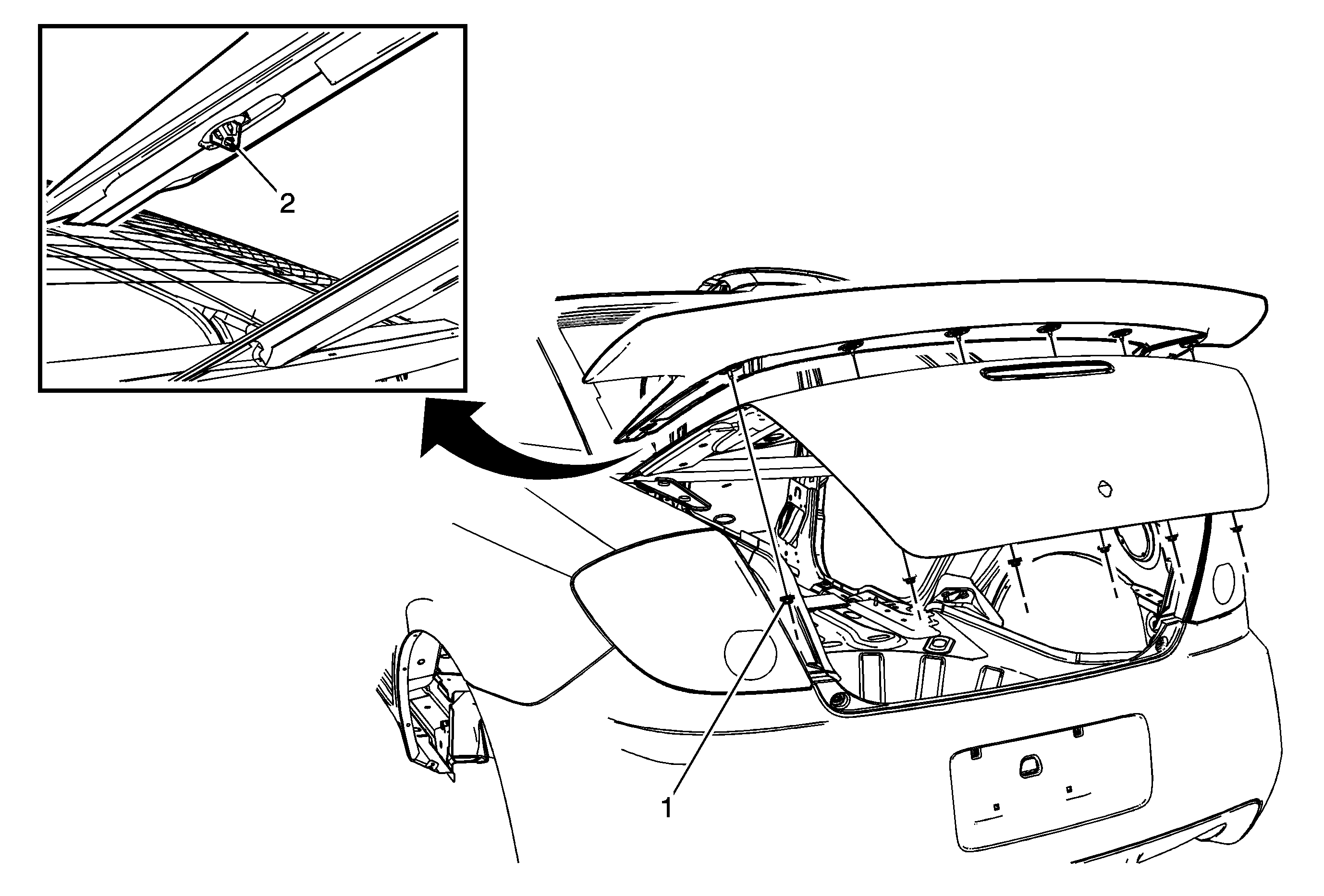 2

1