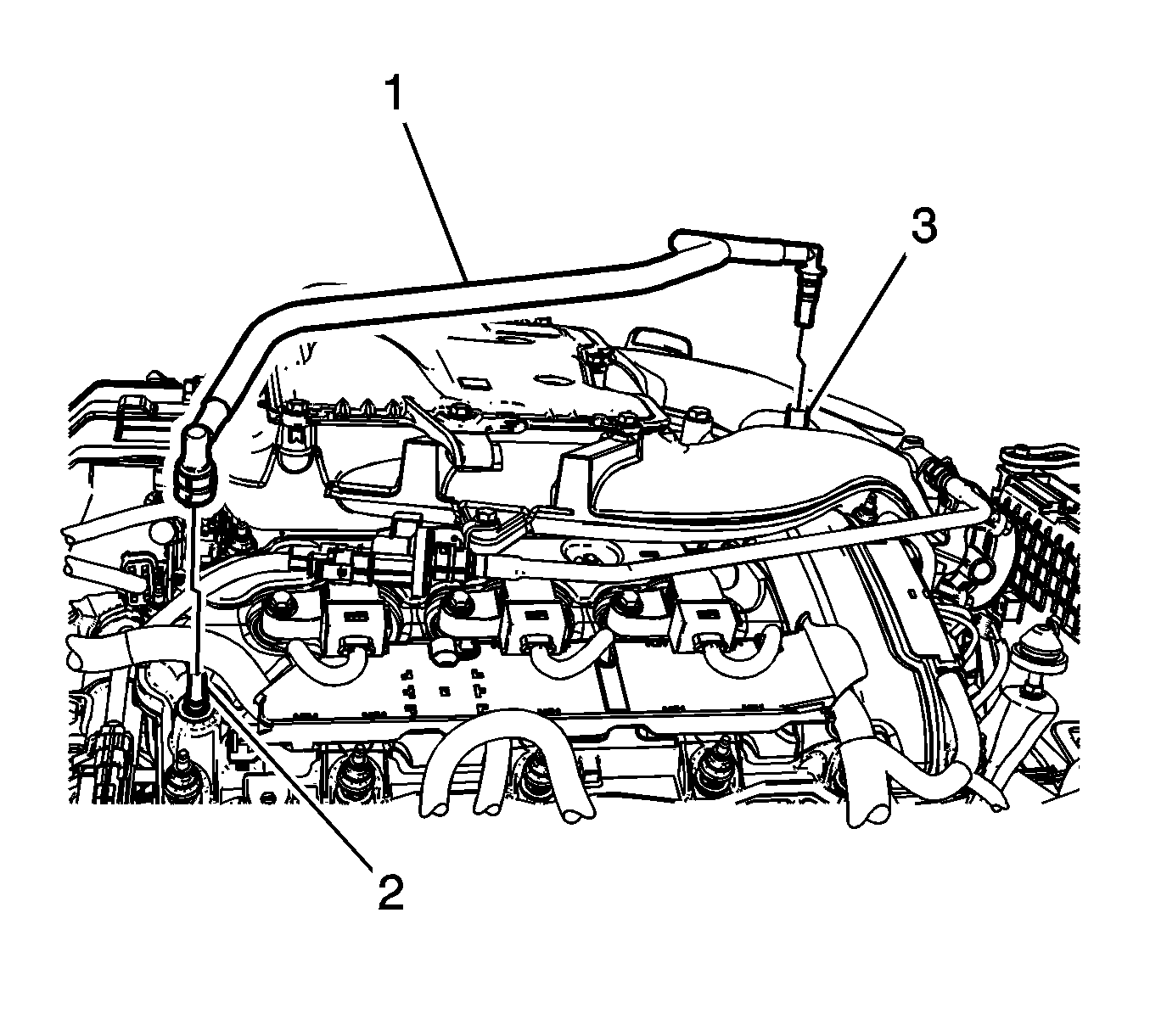 1

3

2