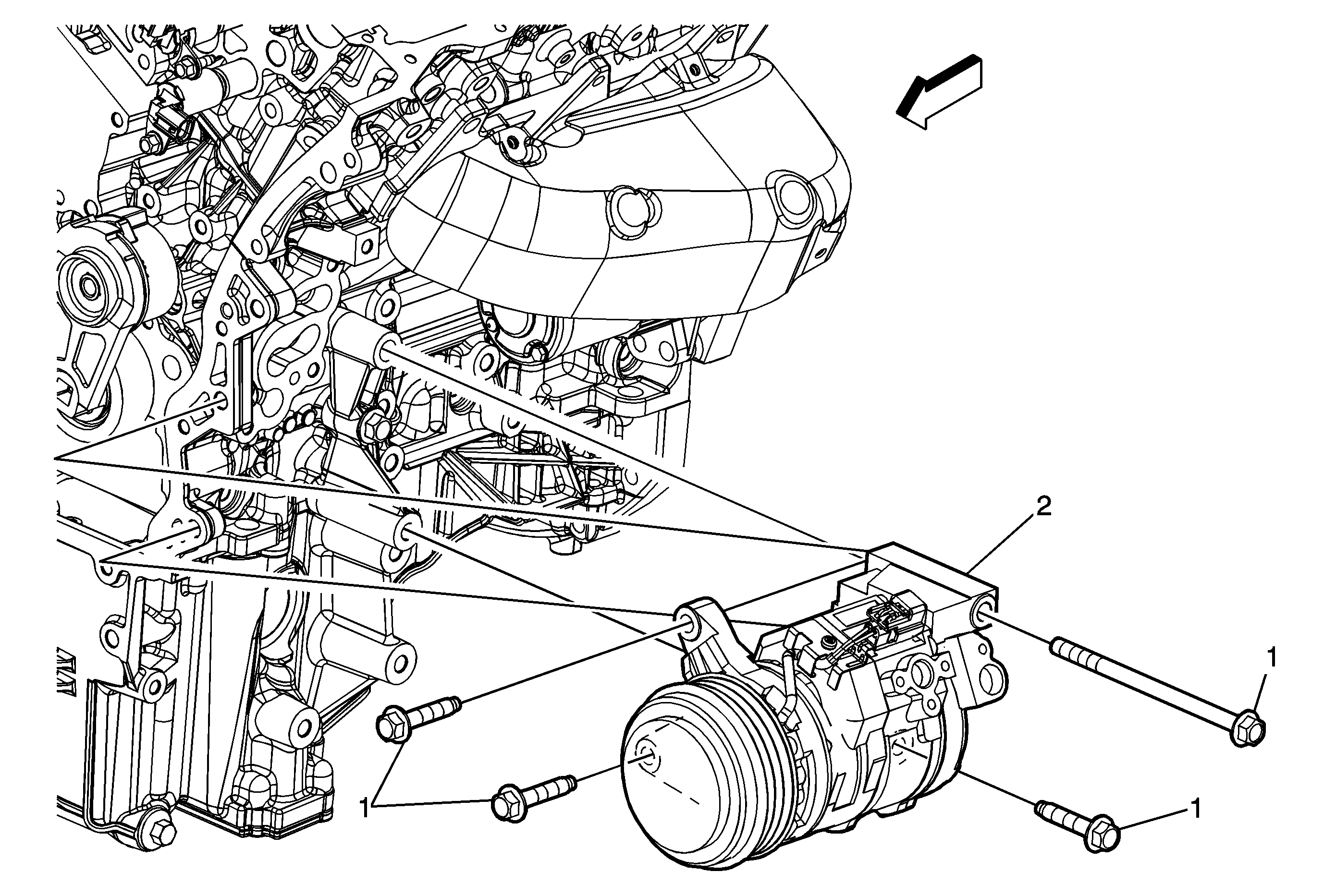 2
1
1
1