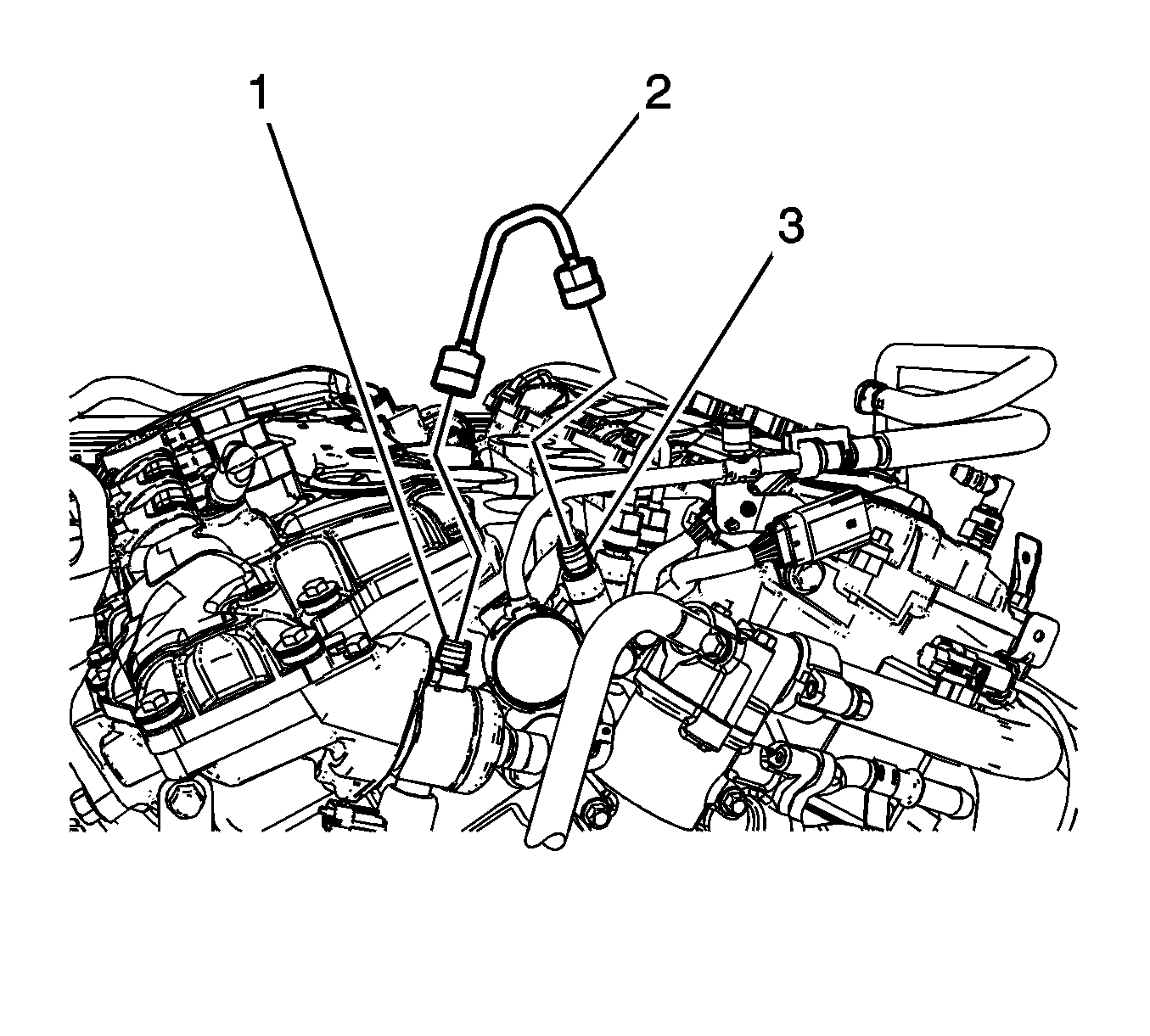 1
2
3