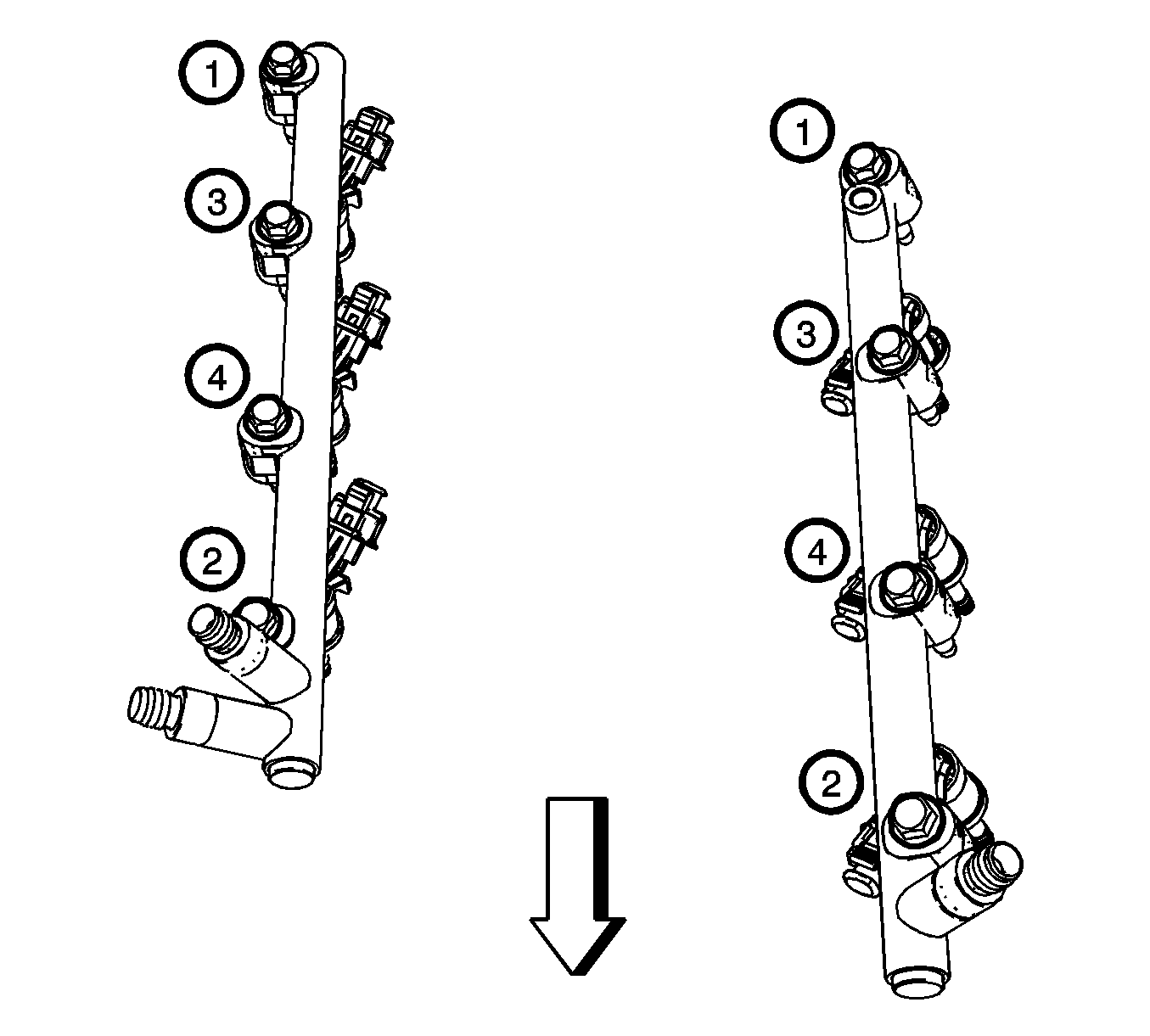 1
3
4
2
1
3
4
2