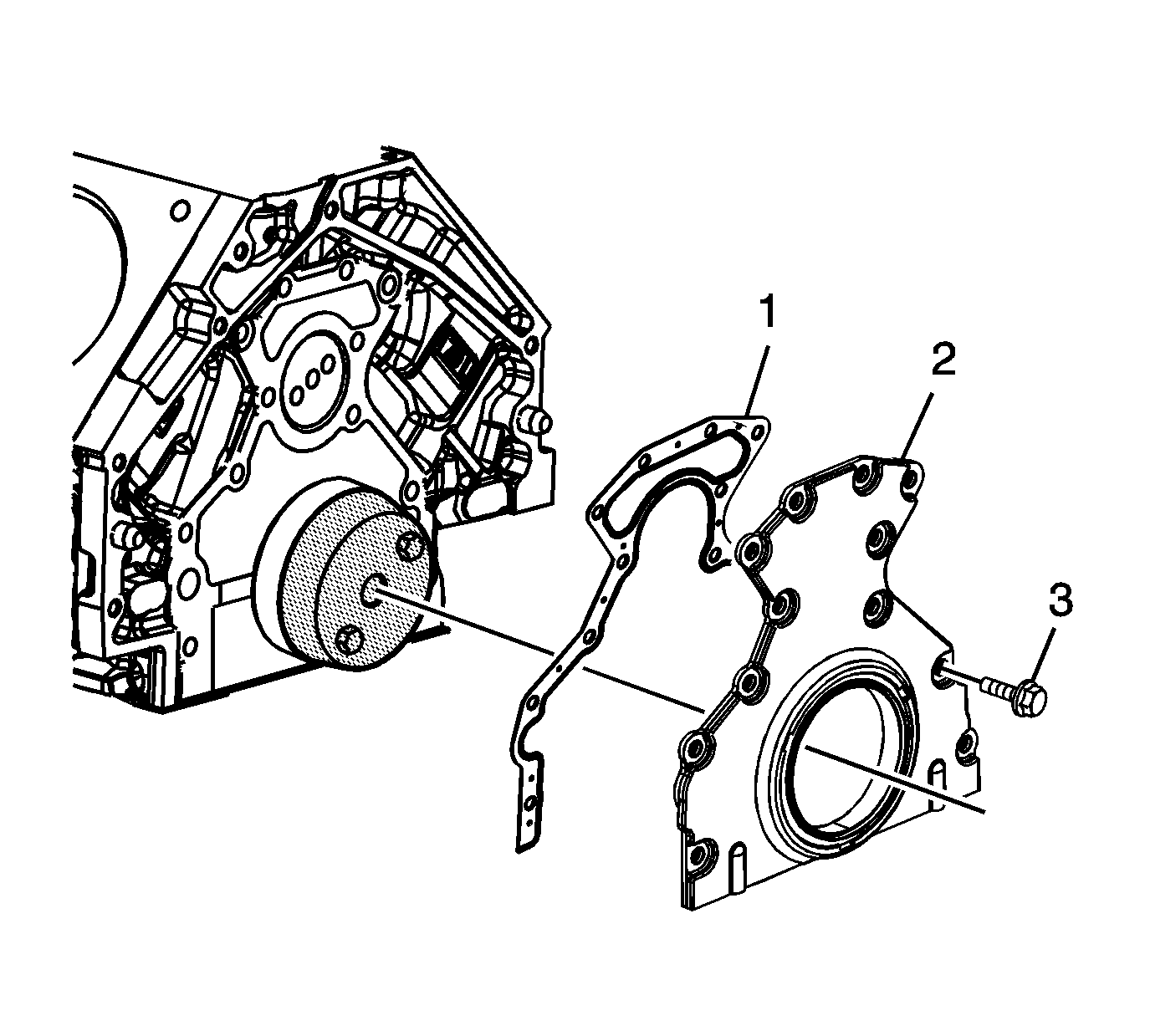 1
2
3