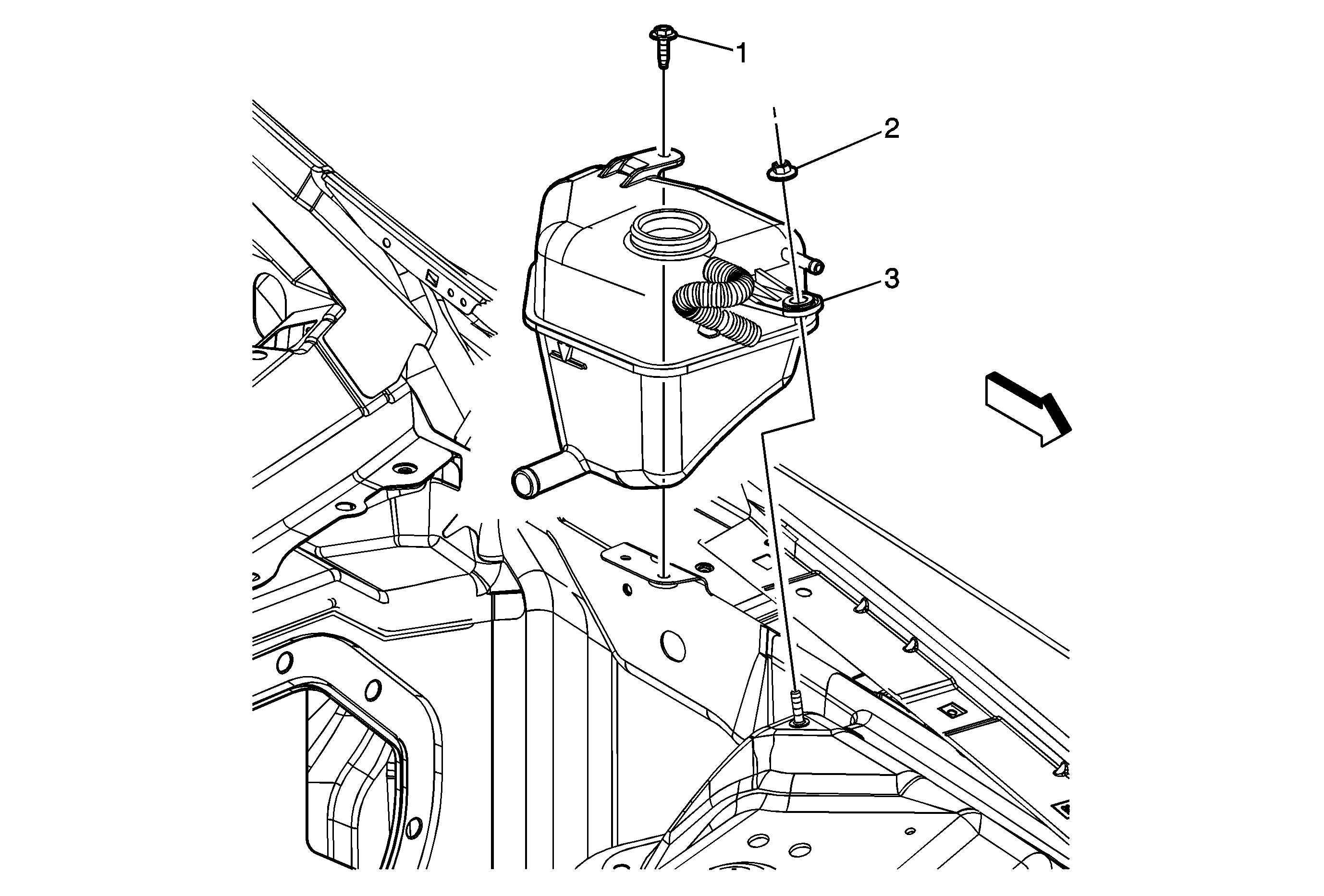 1

2

3