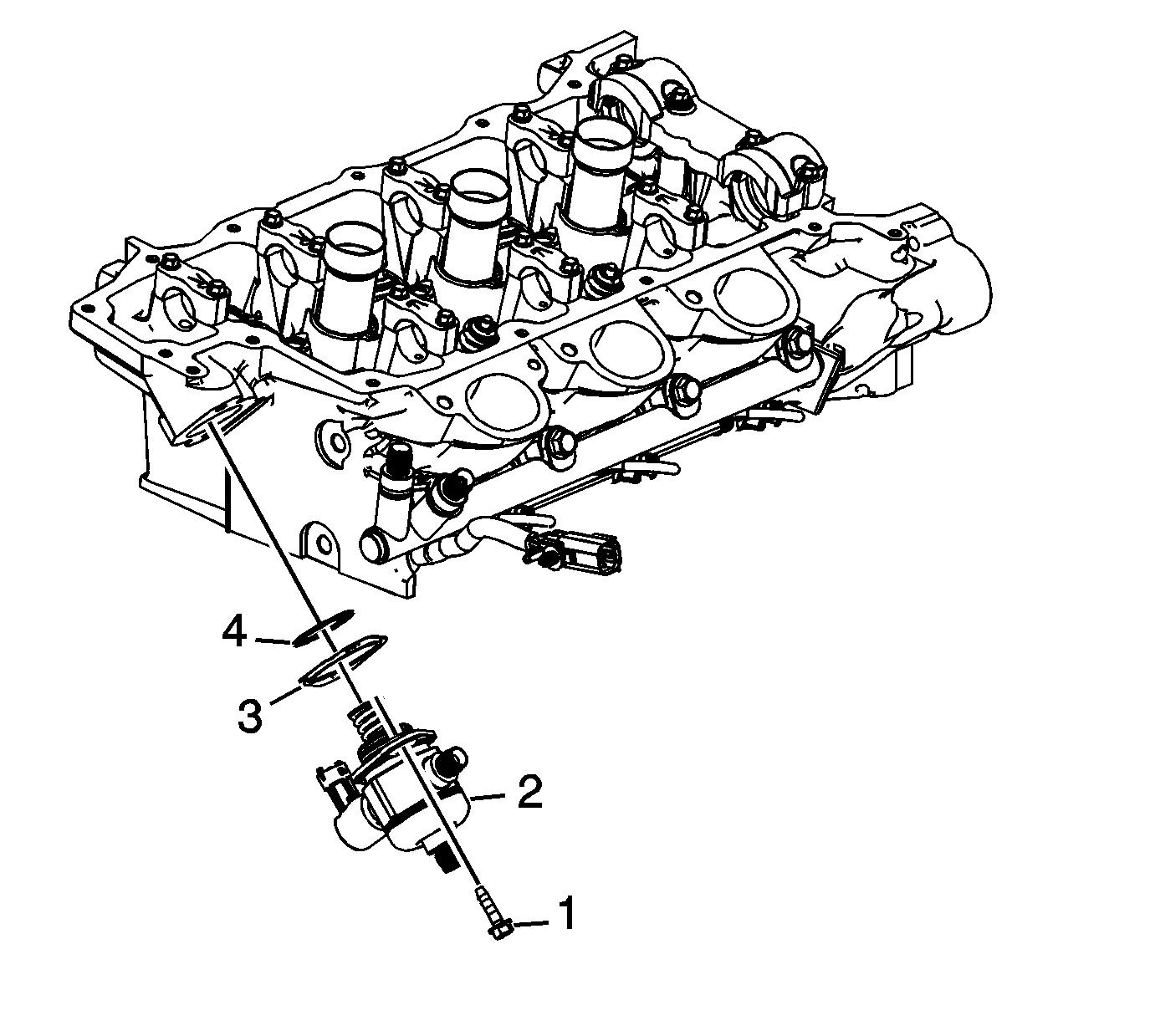 4
3
2
1