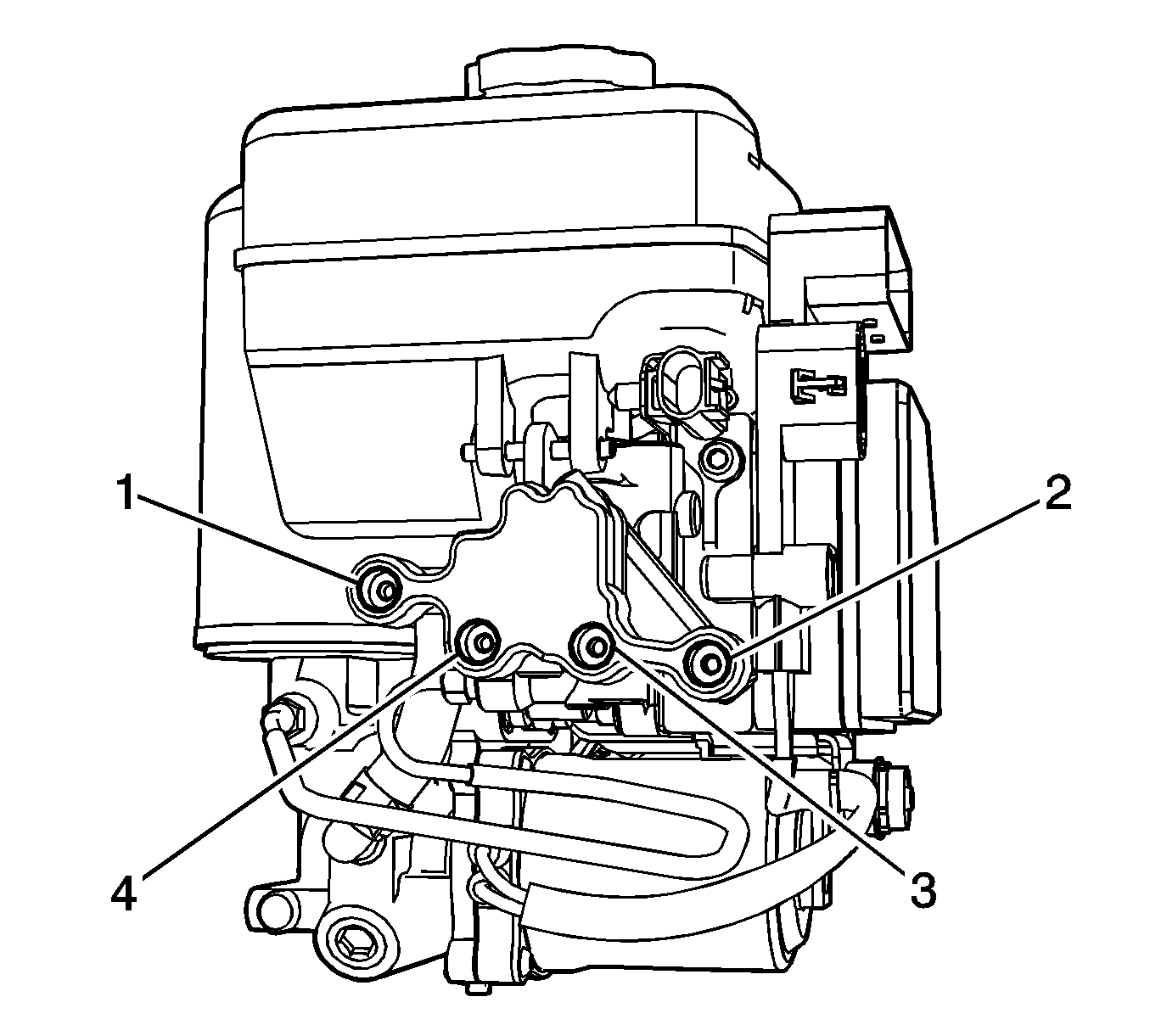 1
2
4
3