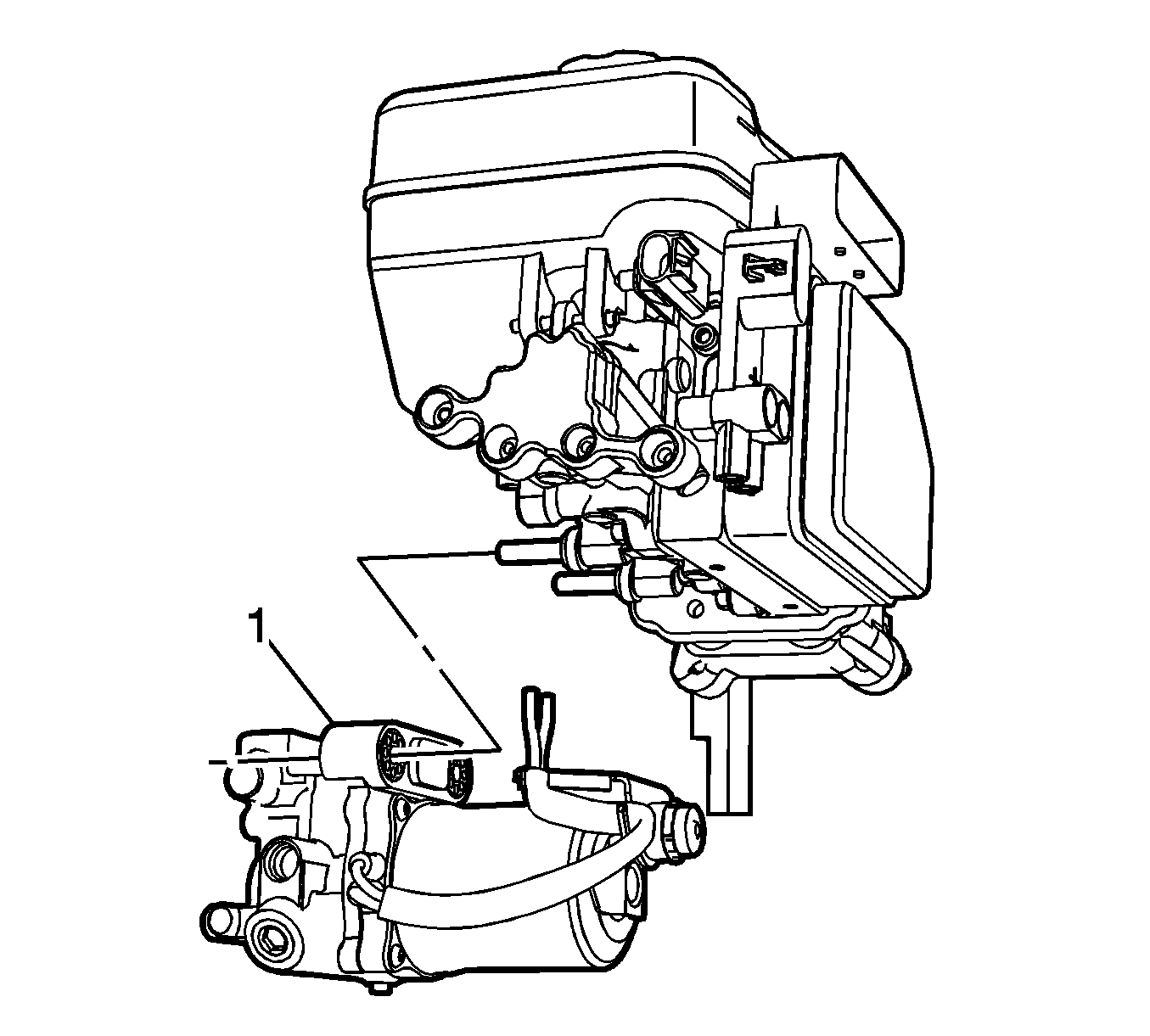 1