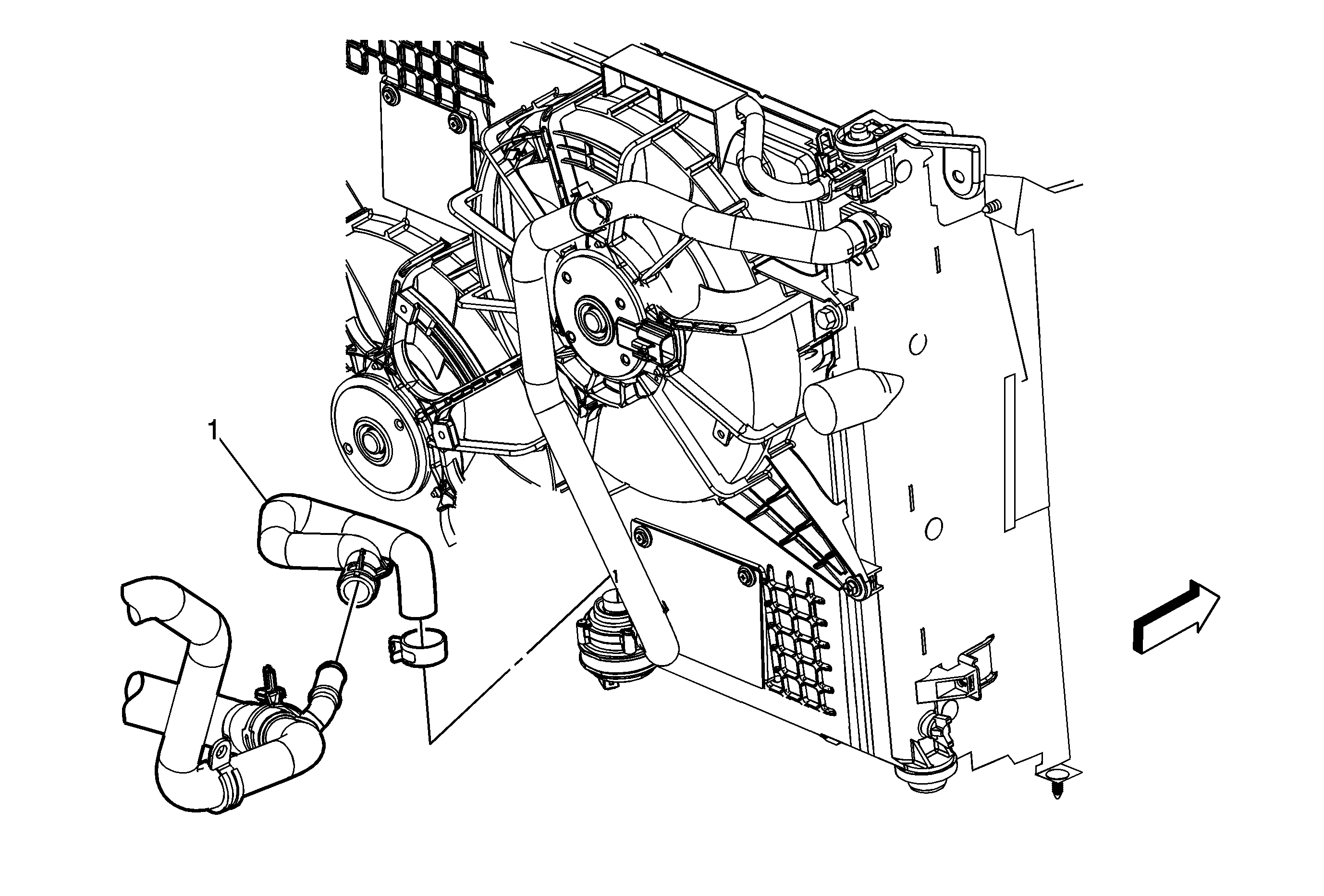 1