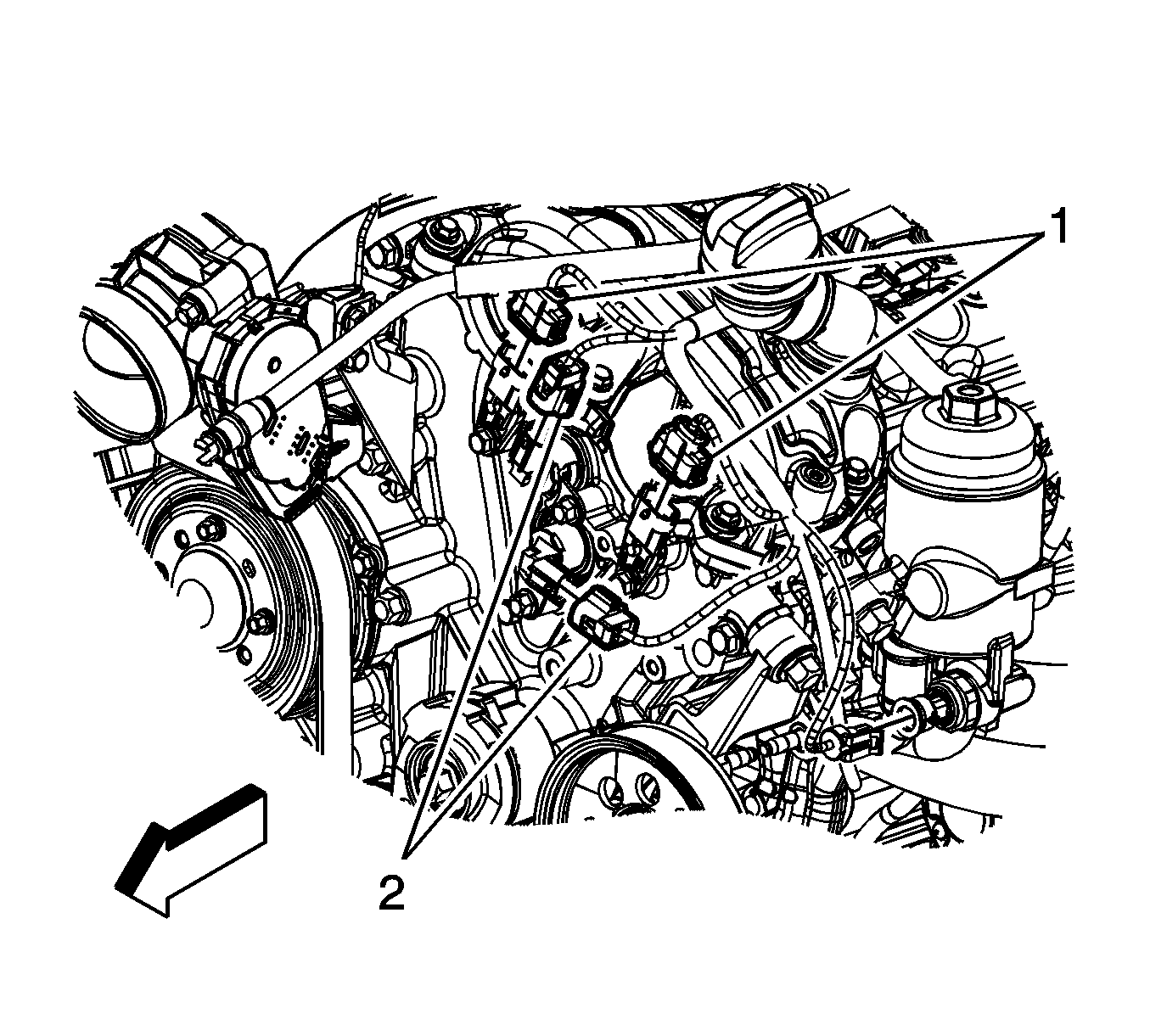 1
2