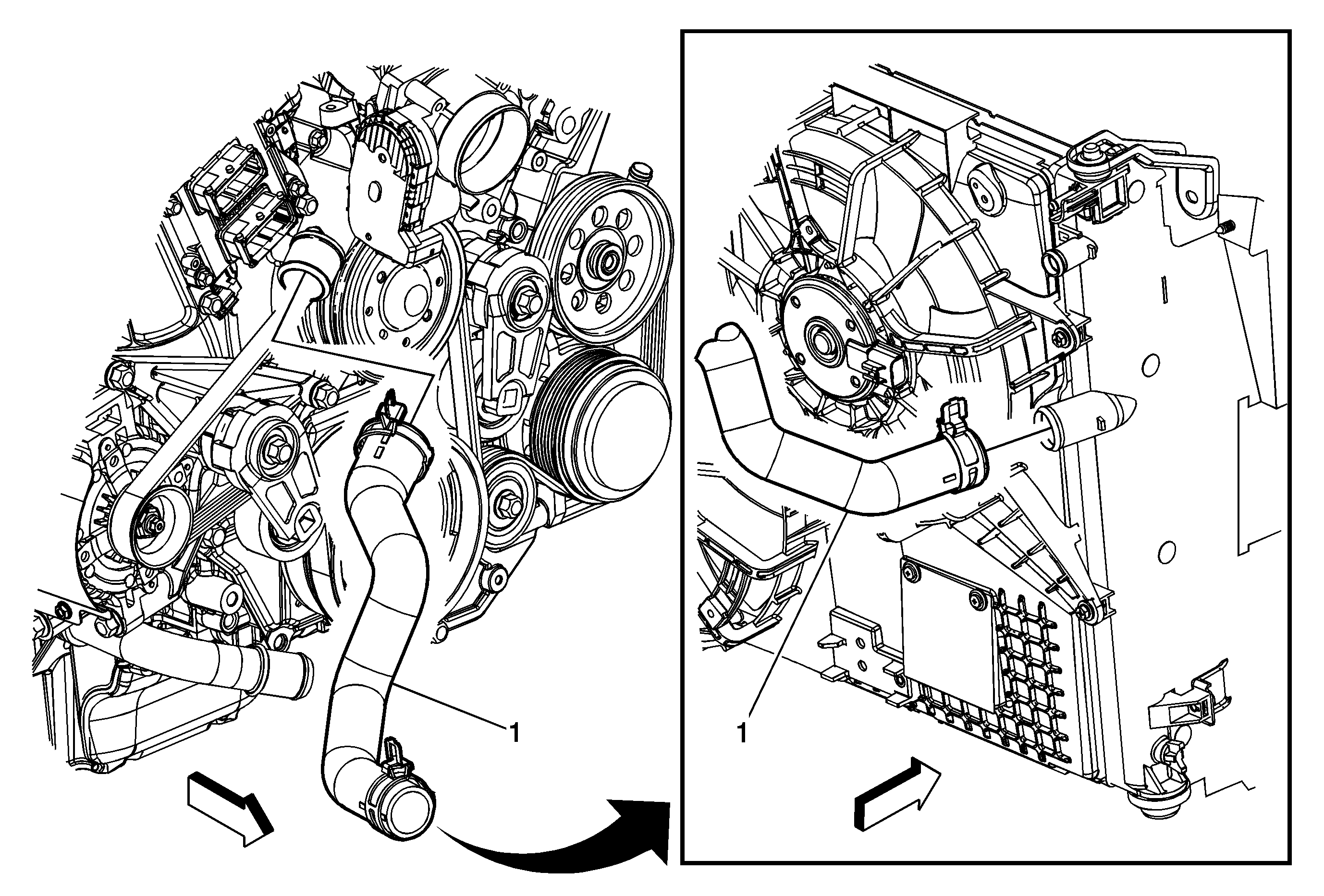 1

1