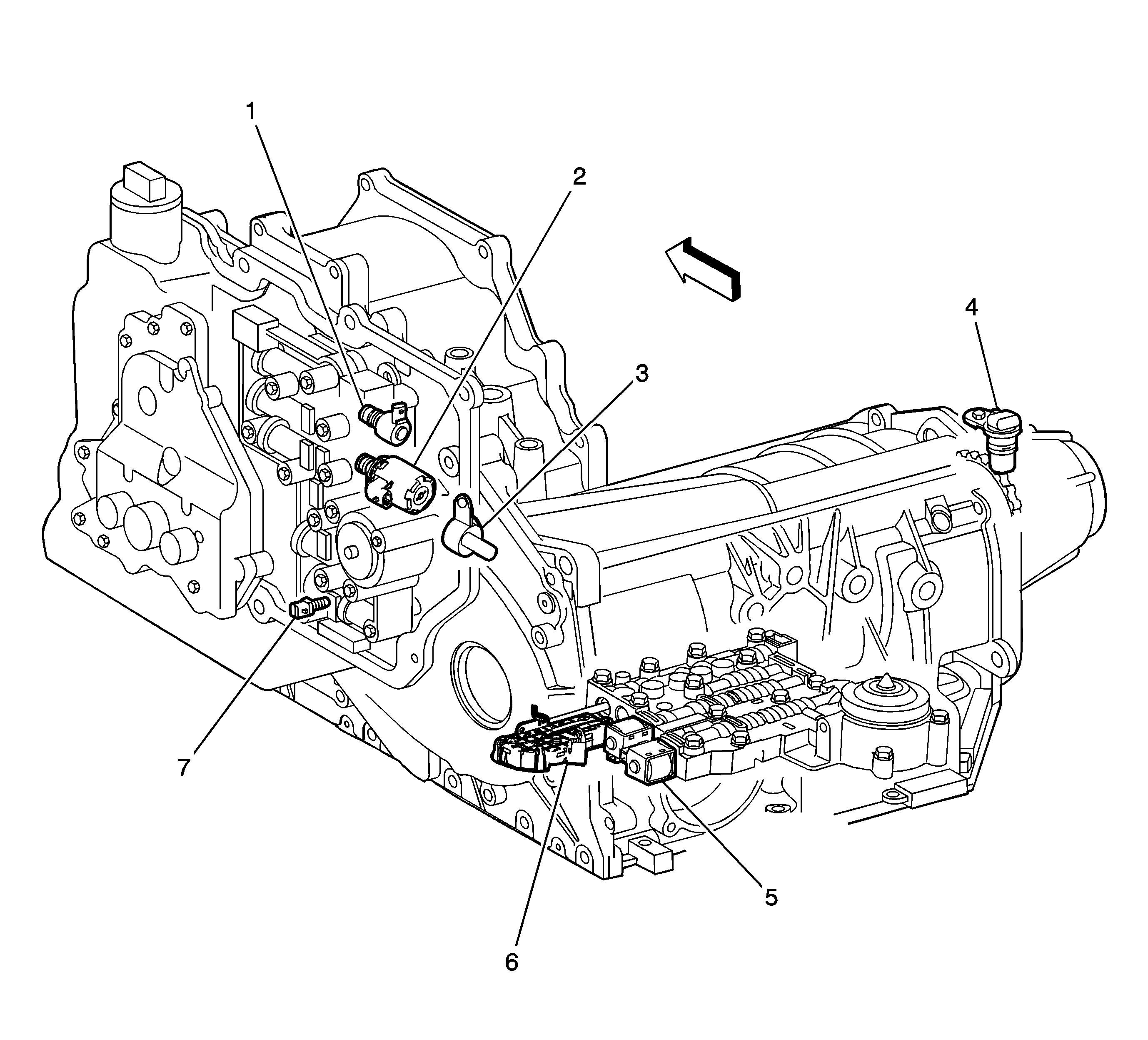 1
2
3
4
7
5
6