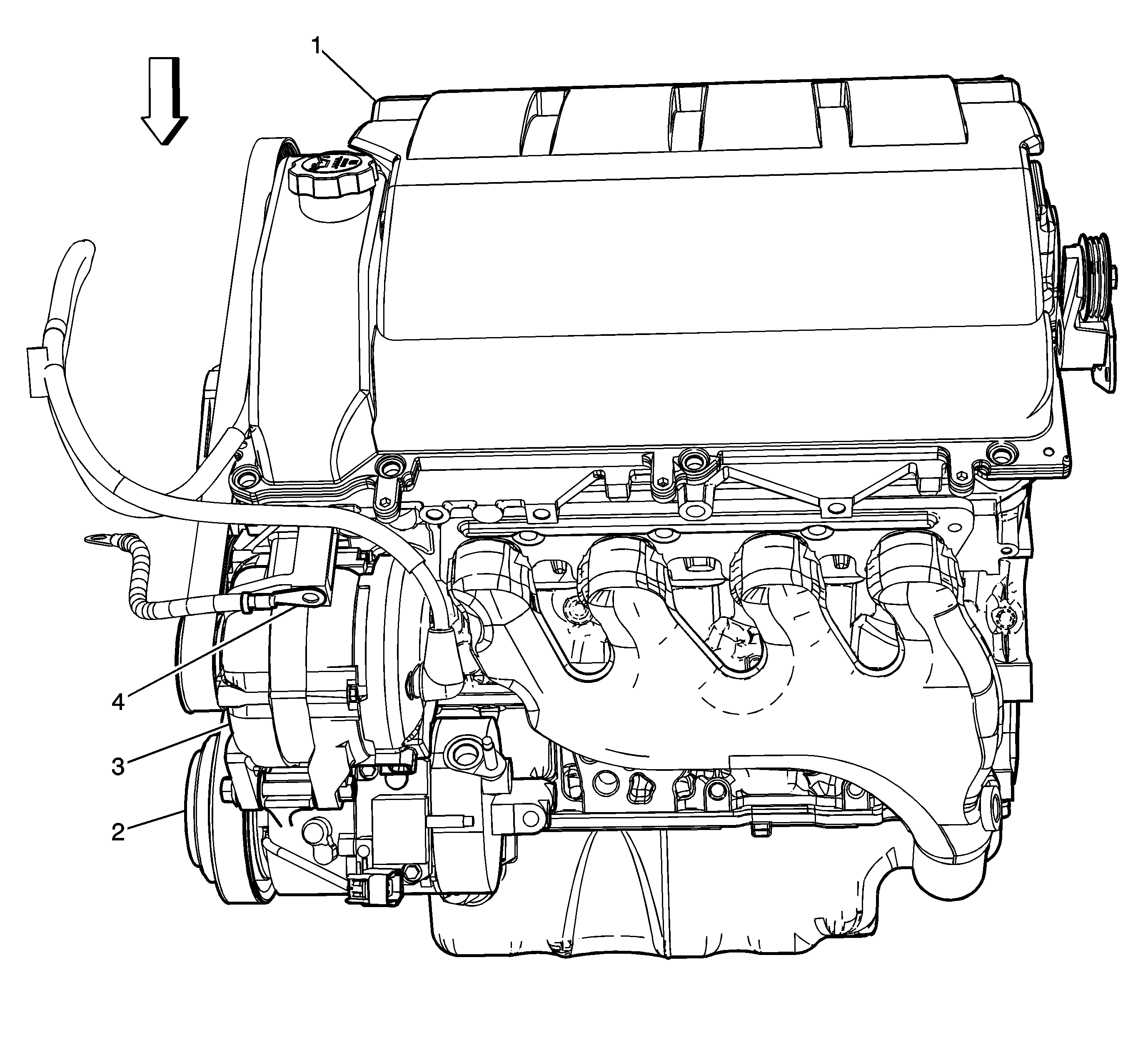 1

4

3

2