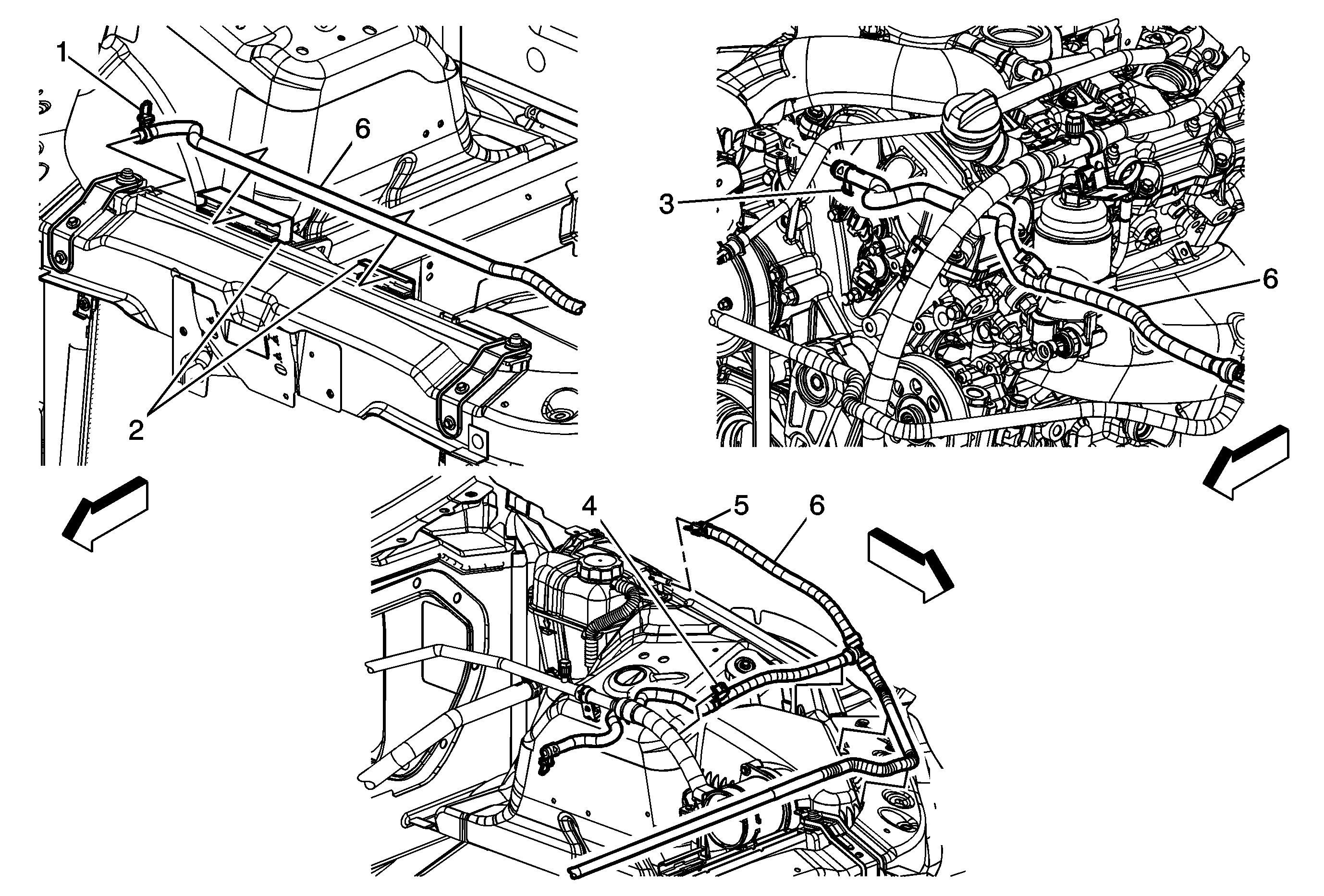 1
6
2
3
6
4
5
6