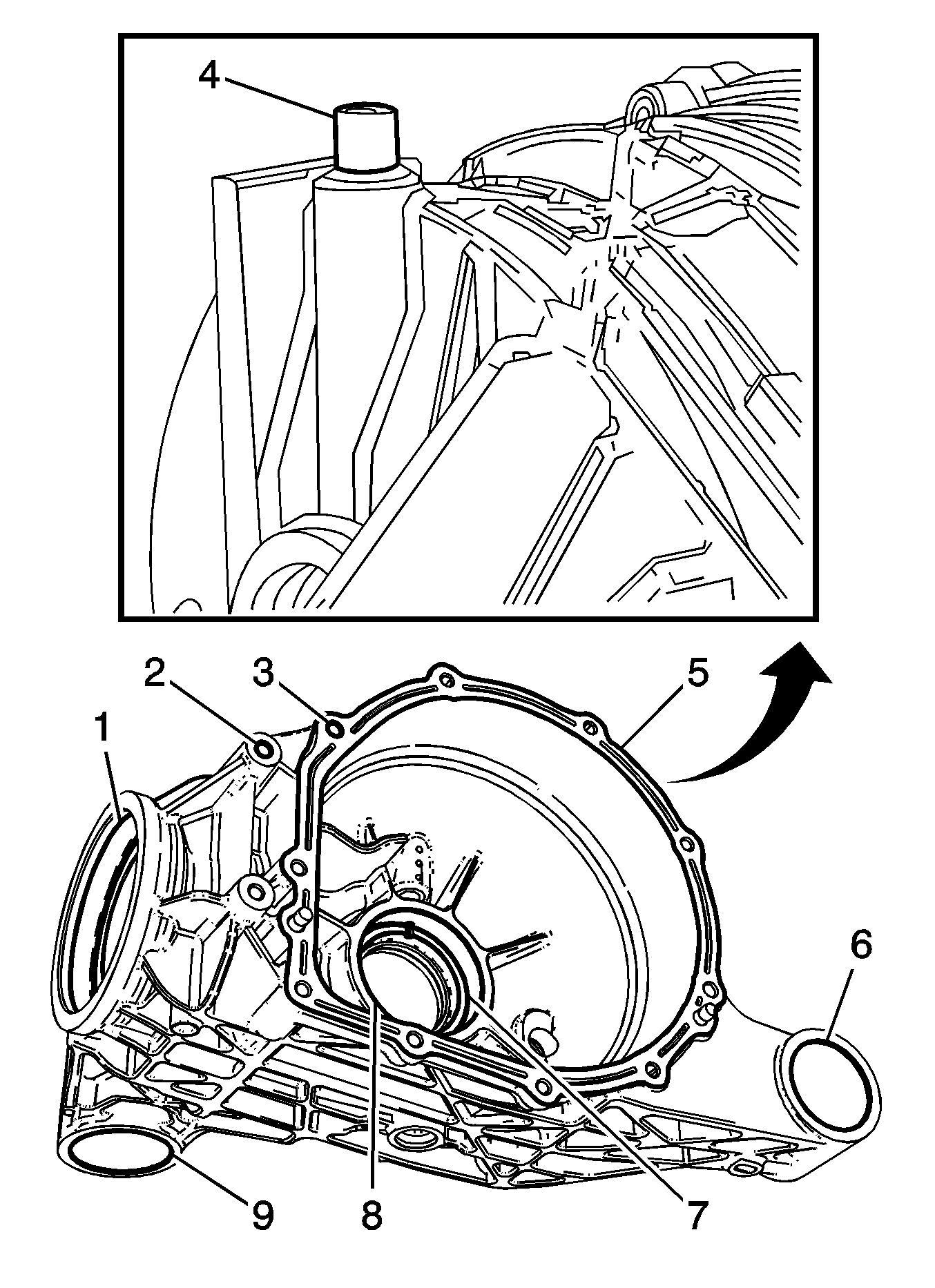 4
2
3
5
1
6
9
8
7